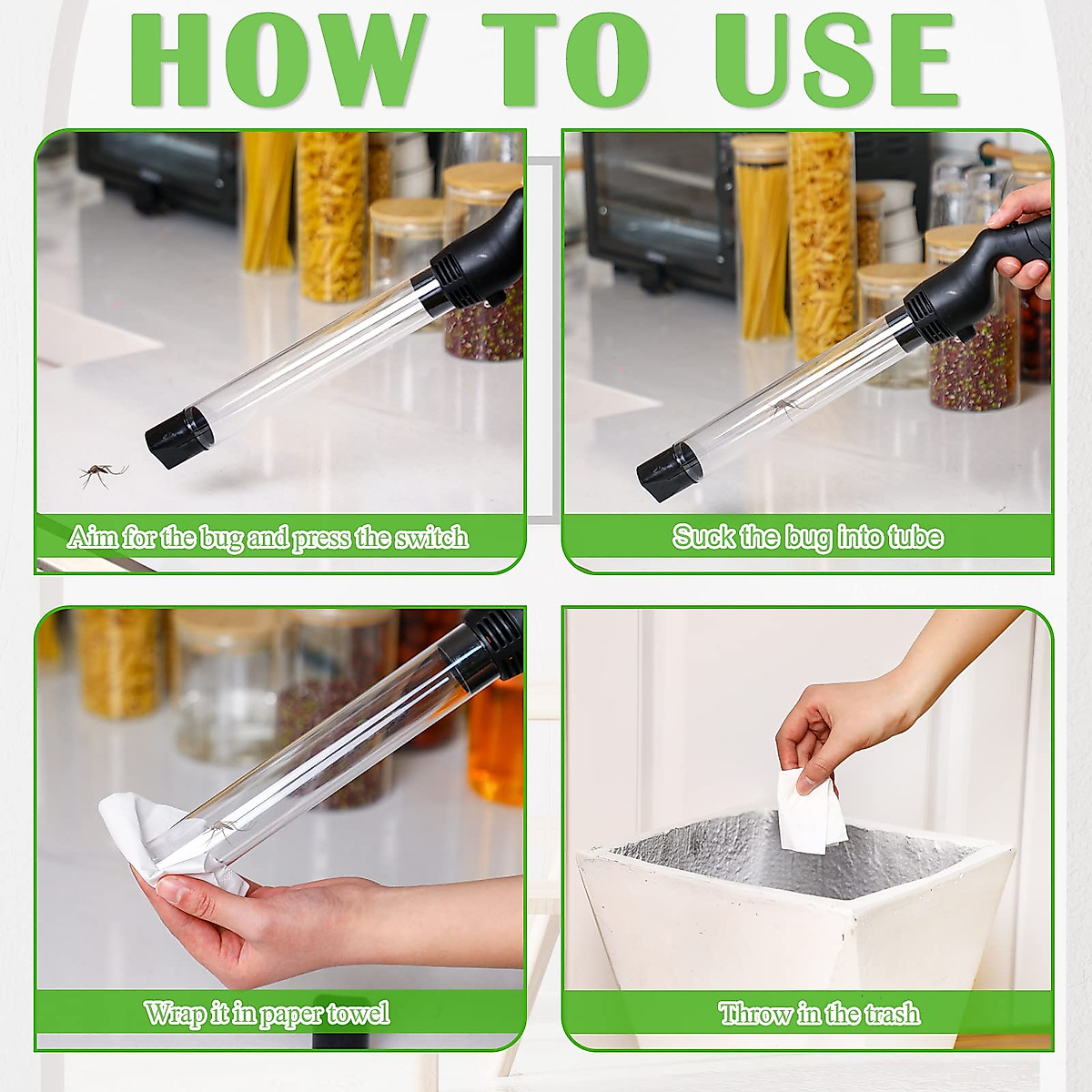 HOW TO USE

Aim for the bug and press the switch

Suck the bug into tube

Wrap it in paper towel

Throw in the trash