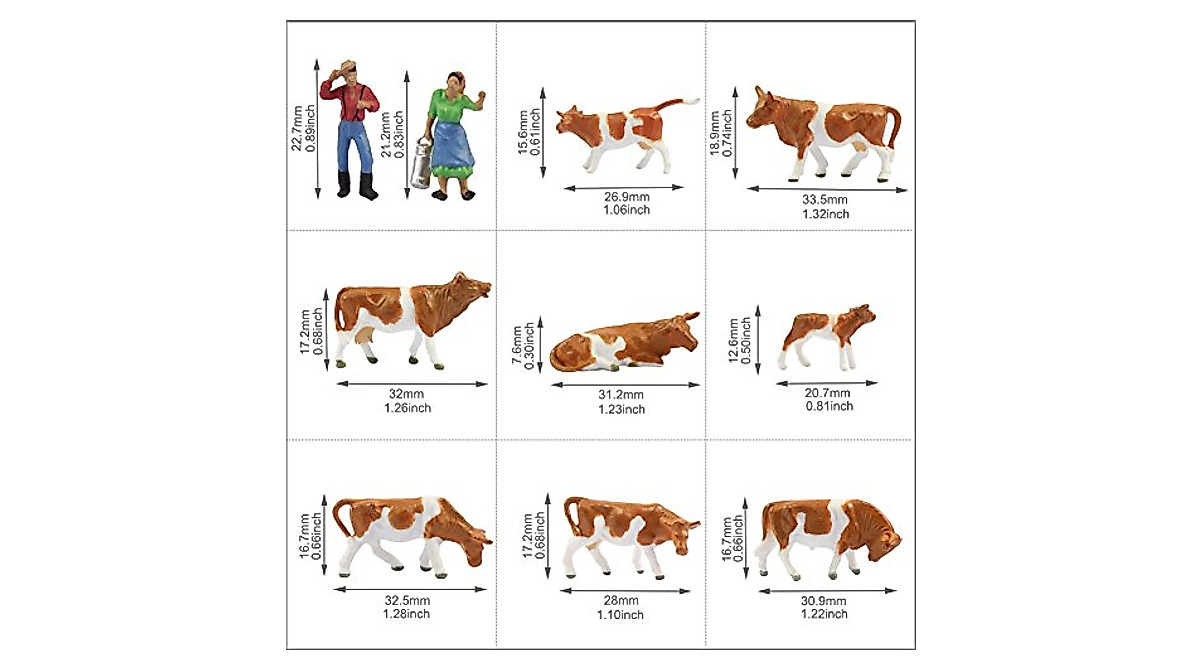 22.7mm
0.89inch

21.2mm
0.83inch

15.6mm
0.61inch

26.9mm
1.06inch

18.9mm
0.74inch

33.5mm
1.32inch

17.2mm
0.68inch

32mm
1.26inch

7.6mm
0.30inch

31.2mm
1.23inch

12.6mm
0.50inch

20.7mm
0.81inch

16.7mm
0.66inch

32.5mm
1.28inch

17.2mm
0.68inch

28mm
1.10inch

16.7mm
0.66inch

30.9mm
1.22inch