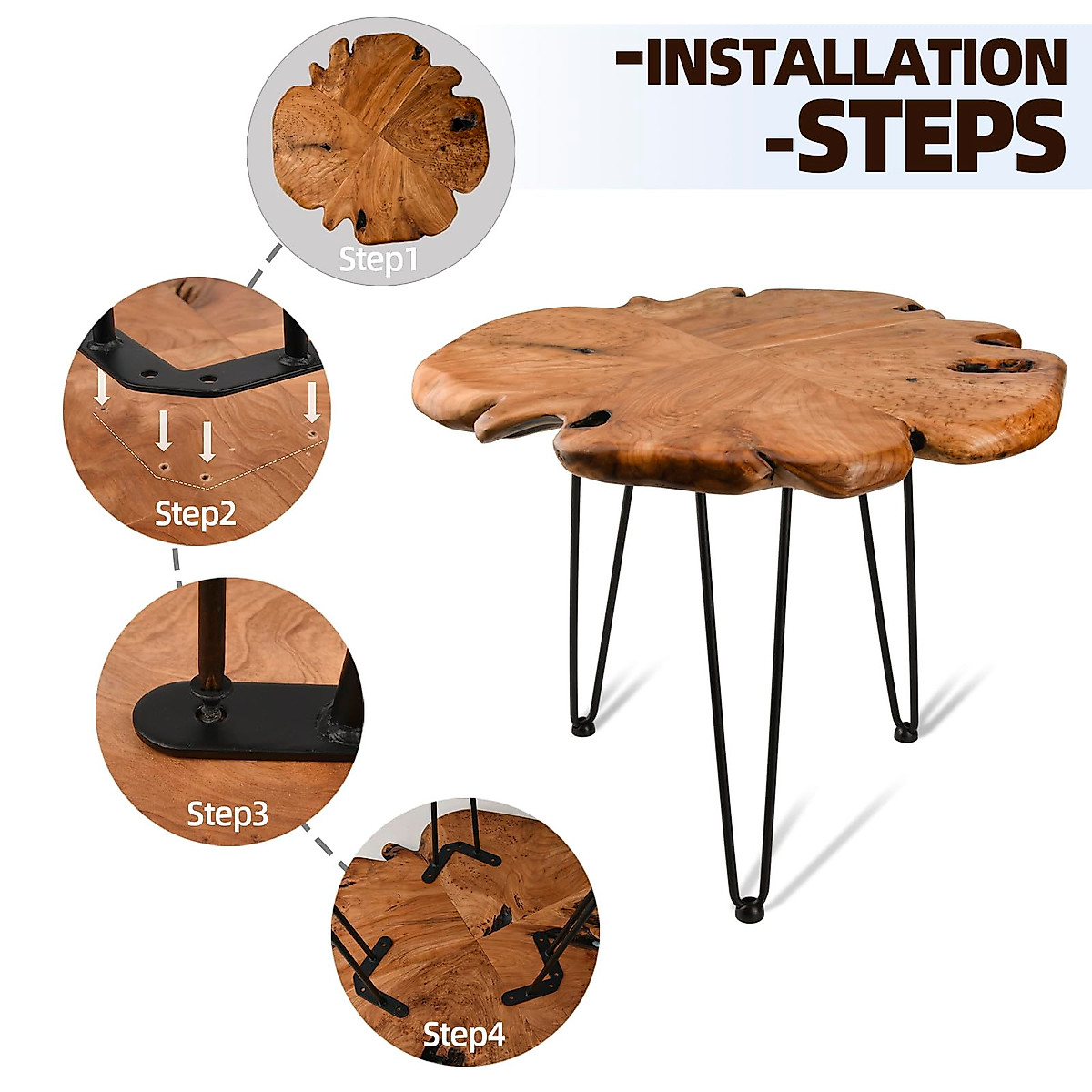 -INSTALLATION
-STEPS

Step1

Step2

Step3

Step4