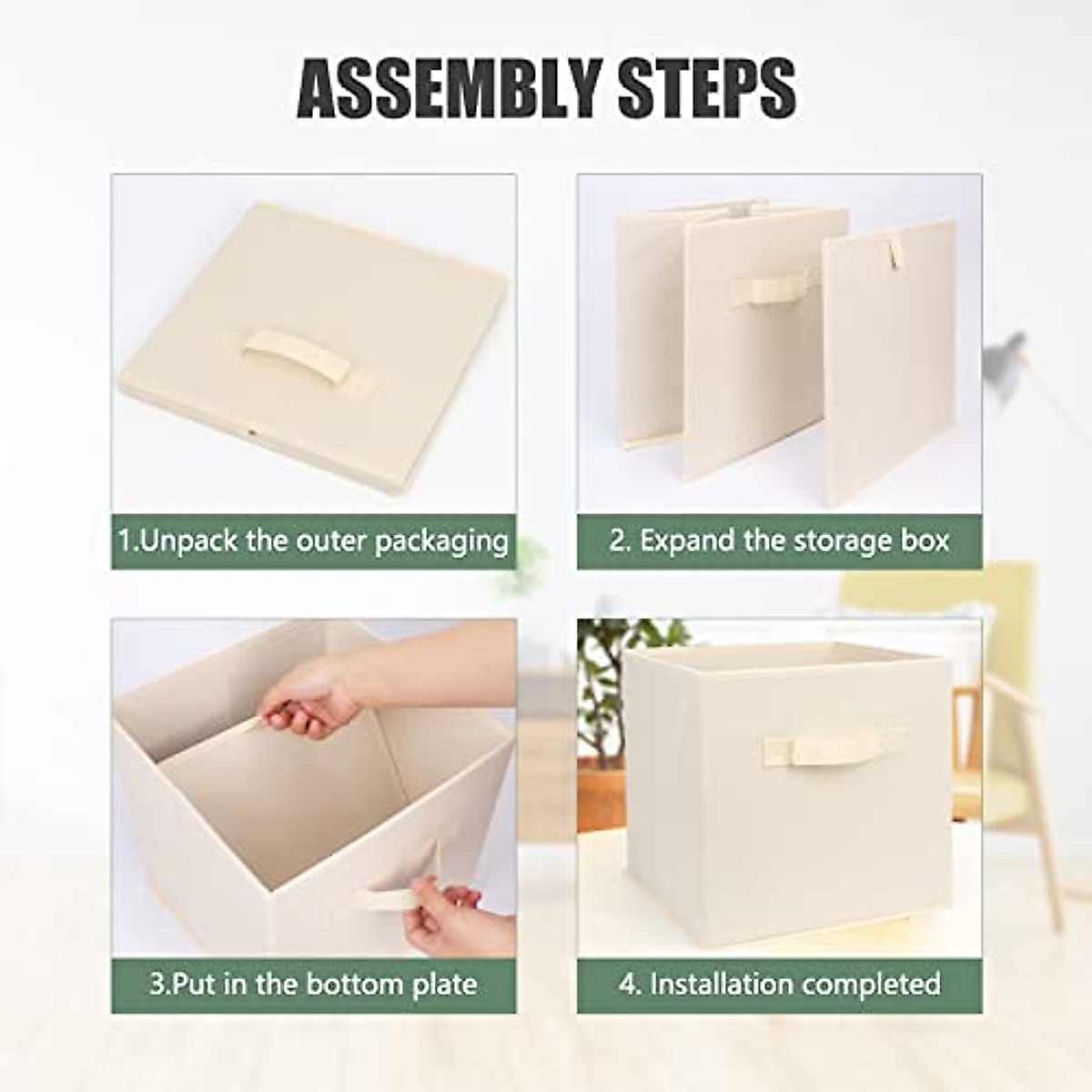 ASSEMBLY STEPS

1.Unpack the outer packaging

2. Expand the storage box

3.Put in the bottom plate

4. Installation completed