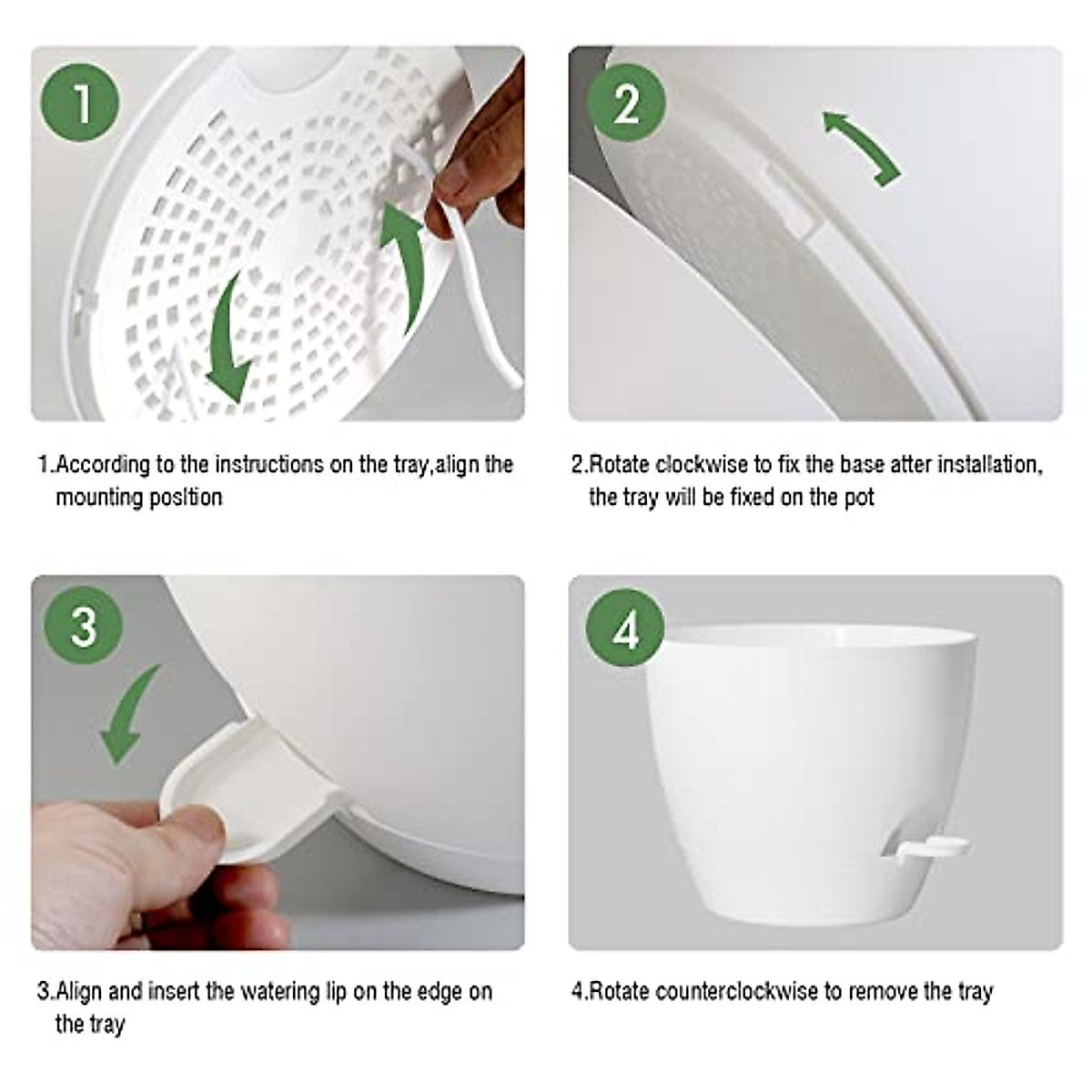 1

2

1.According to the instructions on the tray,align the mounting position

2.Rotate clockwise to fix the base atter installation, the tray will be fixed on the pot

3

4

3.Align and insert the watering lip on the edge on the tray

4.Rotate counterclockwise to remove the tray