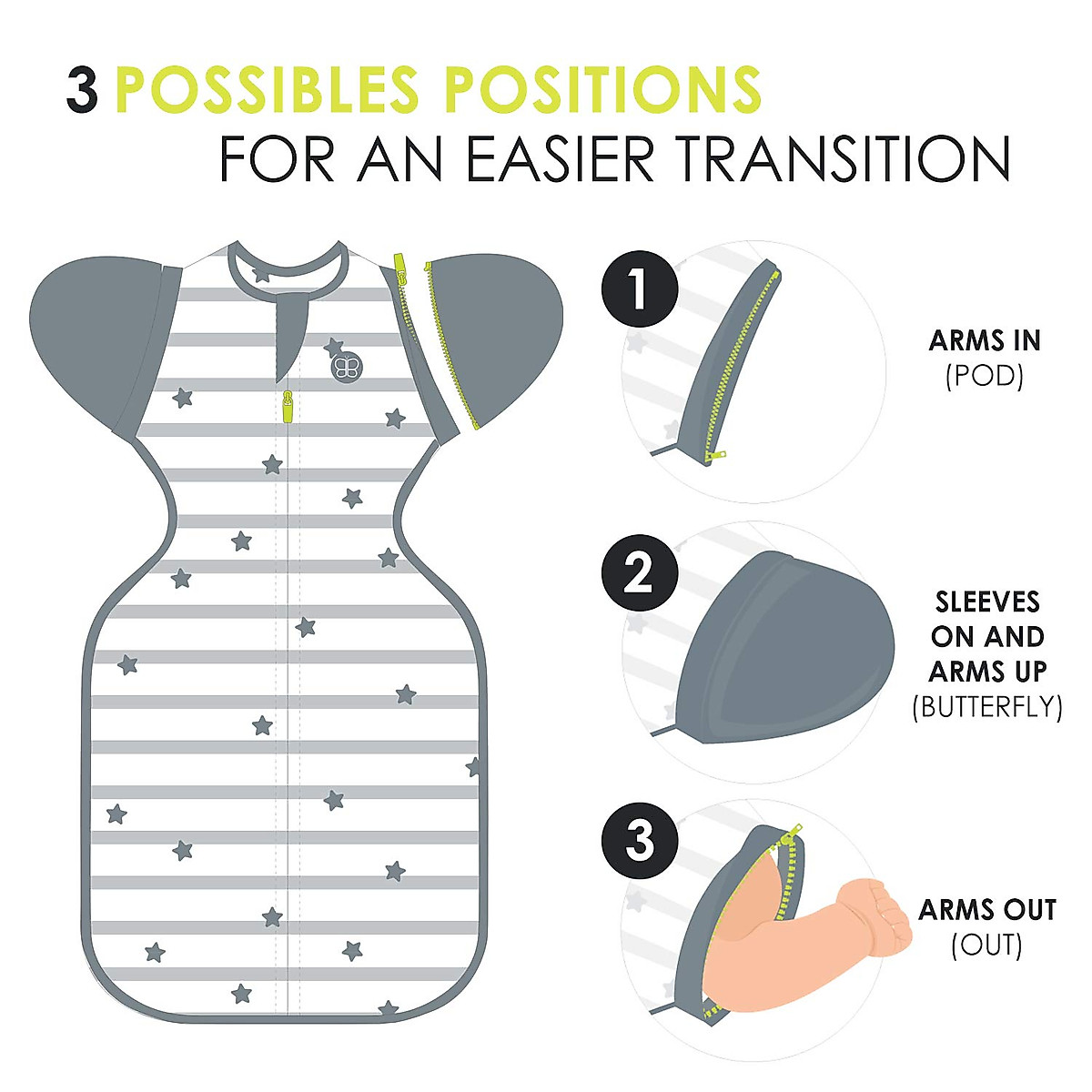 3 POSSIBLES POSITIONS
FOR AN EASIER TRANSITION

1
ARMS IN
(POD)

2
SLEEVES ON AND ARMS UP
(BUTTERFLY)

3
ARMS OUT
(OUT)