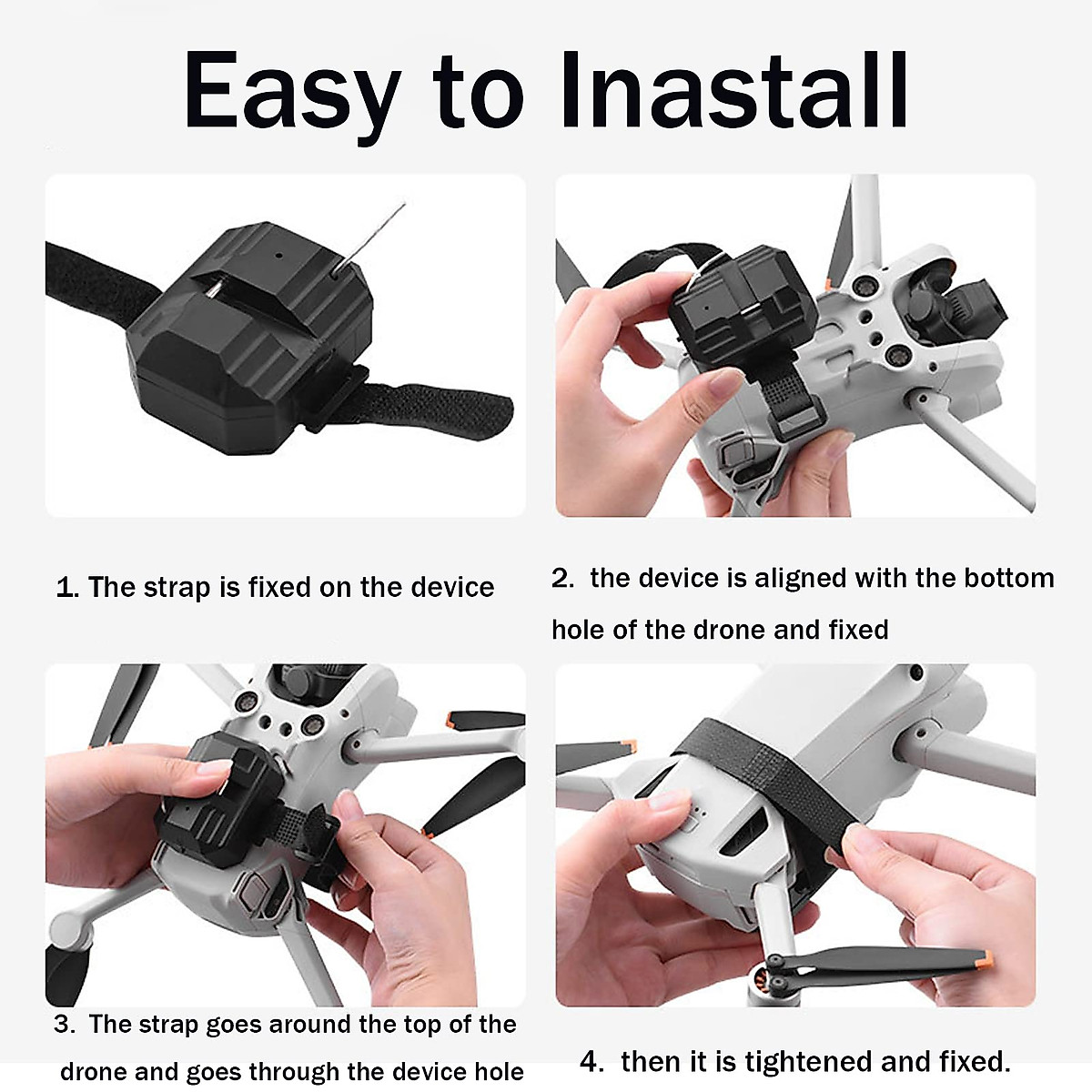 Easy to Inastall

1. The strap is fixed on the device

2. the device is aligned with the bottom hole of the drone and fixed

3. The strap goes around the top of the drone and goes through the device hole

4. then it is tightened and fixed.