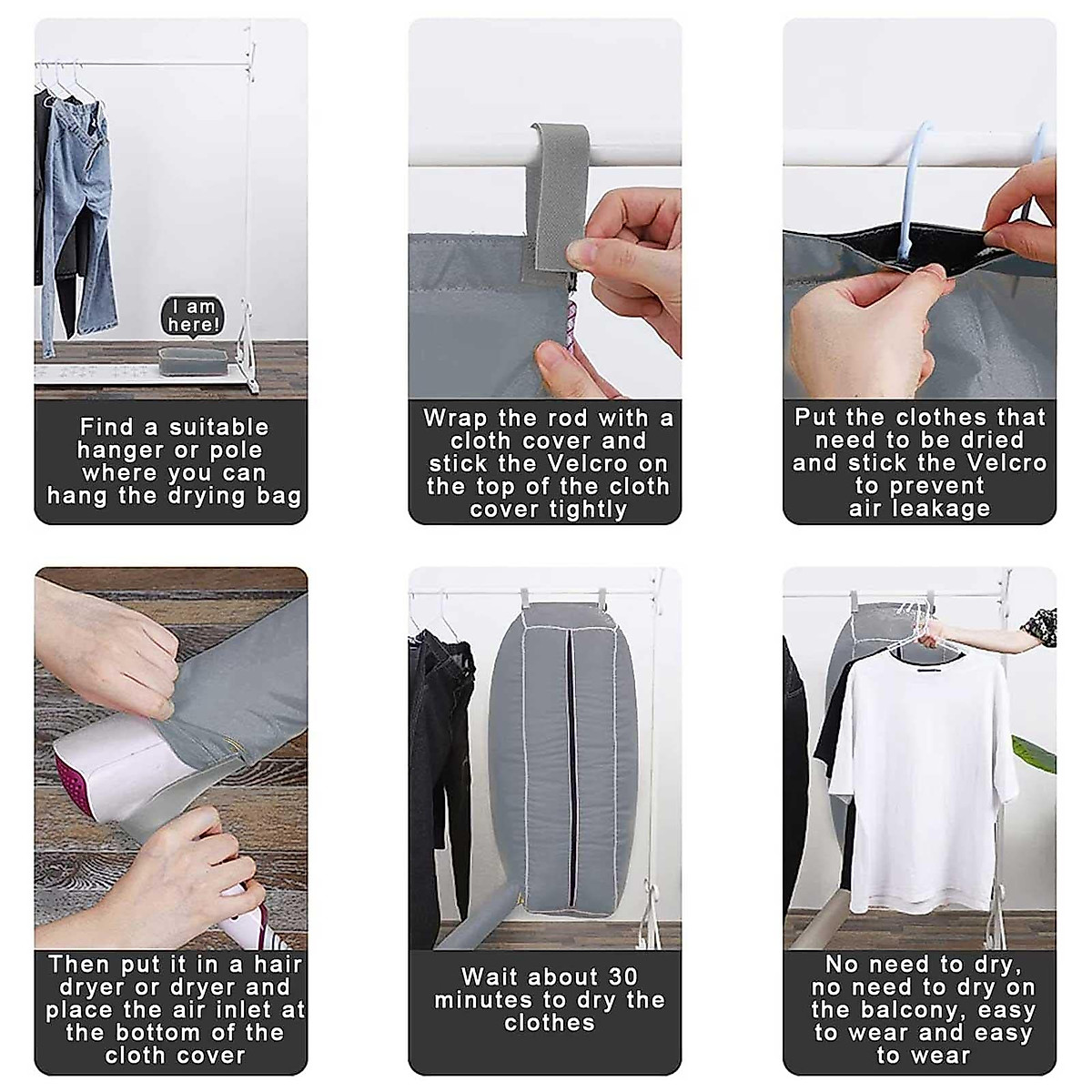 I am here!

Find a suitable hanger or pole where you can hang the drying bag

Wrap the rod with a cloth cover and stick the Velcro on the top of the cloth cover tightly

Put the clothes that need to be dried and stick the Velcro to prevent air leakage

Then put it in a hair dryer or dryer and place the air inlet at the bottom of the cloth cover

Wait about 30 minutes to dry the clothes

No need to dry, no need to dry on the balcony, easy to wear and easy to wear