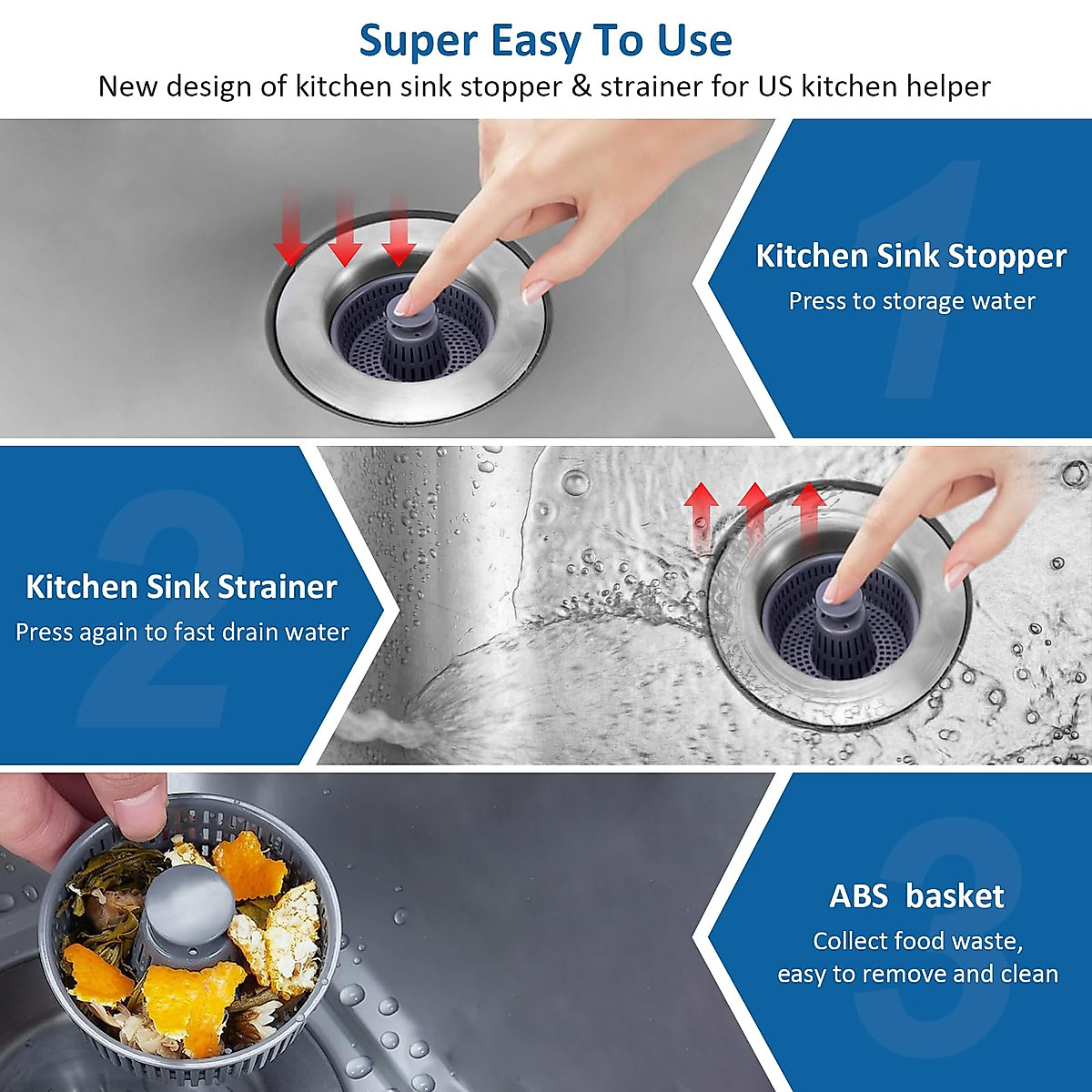 Super Easy To Use
New design of kitchen sink stopper & strainer for US kitchen helper

1
Kitchen Sink Stopper
Press to storage water

2
Kitchen Sink Strainer
Press again to fast drain water

3
ABS  basket
Collect food waste, easy to remove and clean