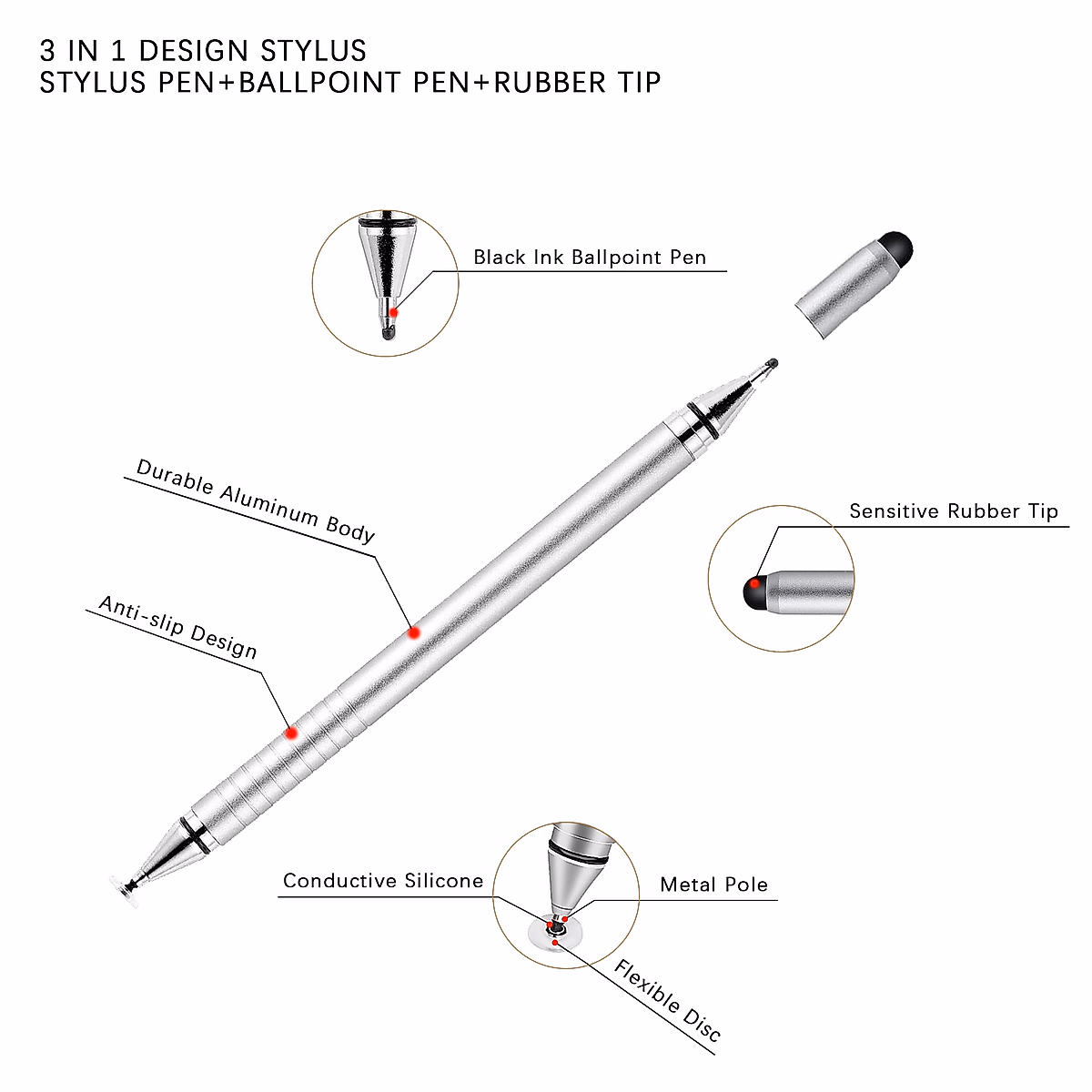 3 IN 1 DESIGN STYLUS
STYLUS PEN+BALLPOINT PEN+RUBBER TIP

Black Ink Ballpoint Pen

Durable Aluminum Body

Sensitive Rubber Tip

Anti-slip Design

Conductive Silicone

Metal Pole

Flexible Disc