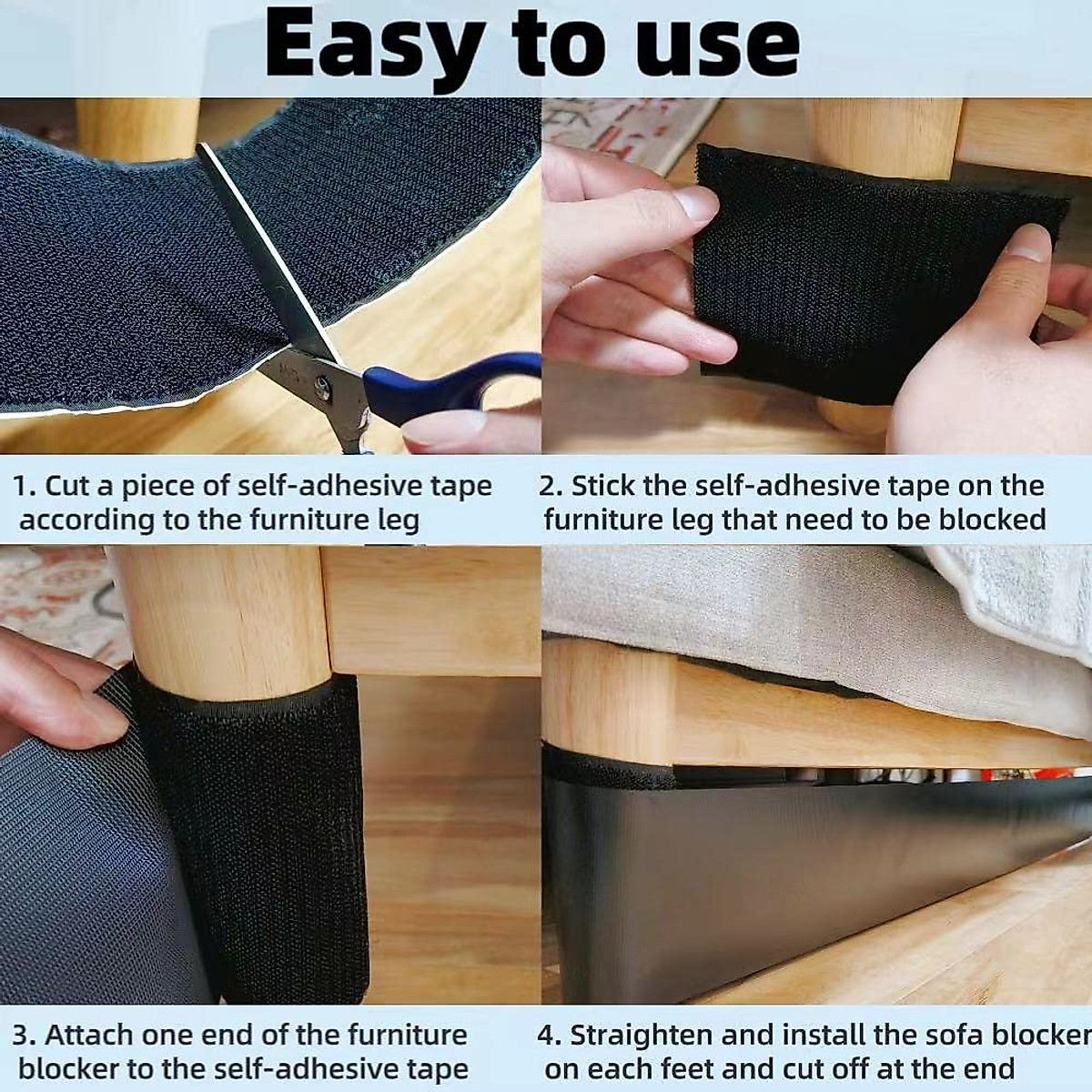 Easy to use

1. Cut a piece of self-adhesive tape according to the furniture leg

2. Stick the self-adhesive tape on the furniture leg that need to be blocked

3. Attach one end of the furniture blocker to the self-adhesive tape

4. Straighten and install the sofa blocker on each feet and cut off at the end