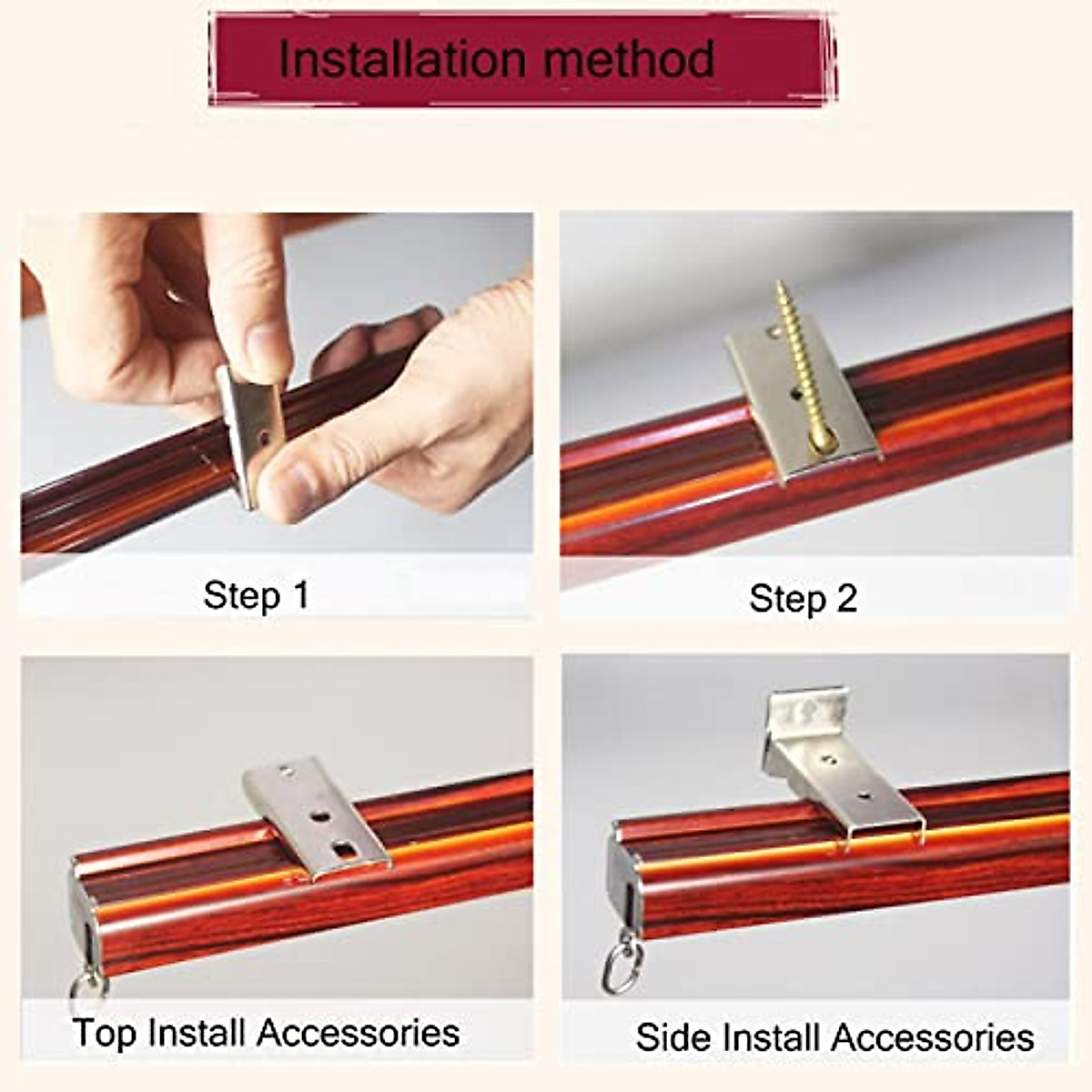 Installation method

Step 1

Step 2

Top Install Accessories

Side Install Accessories