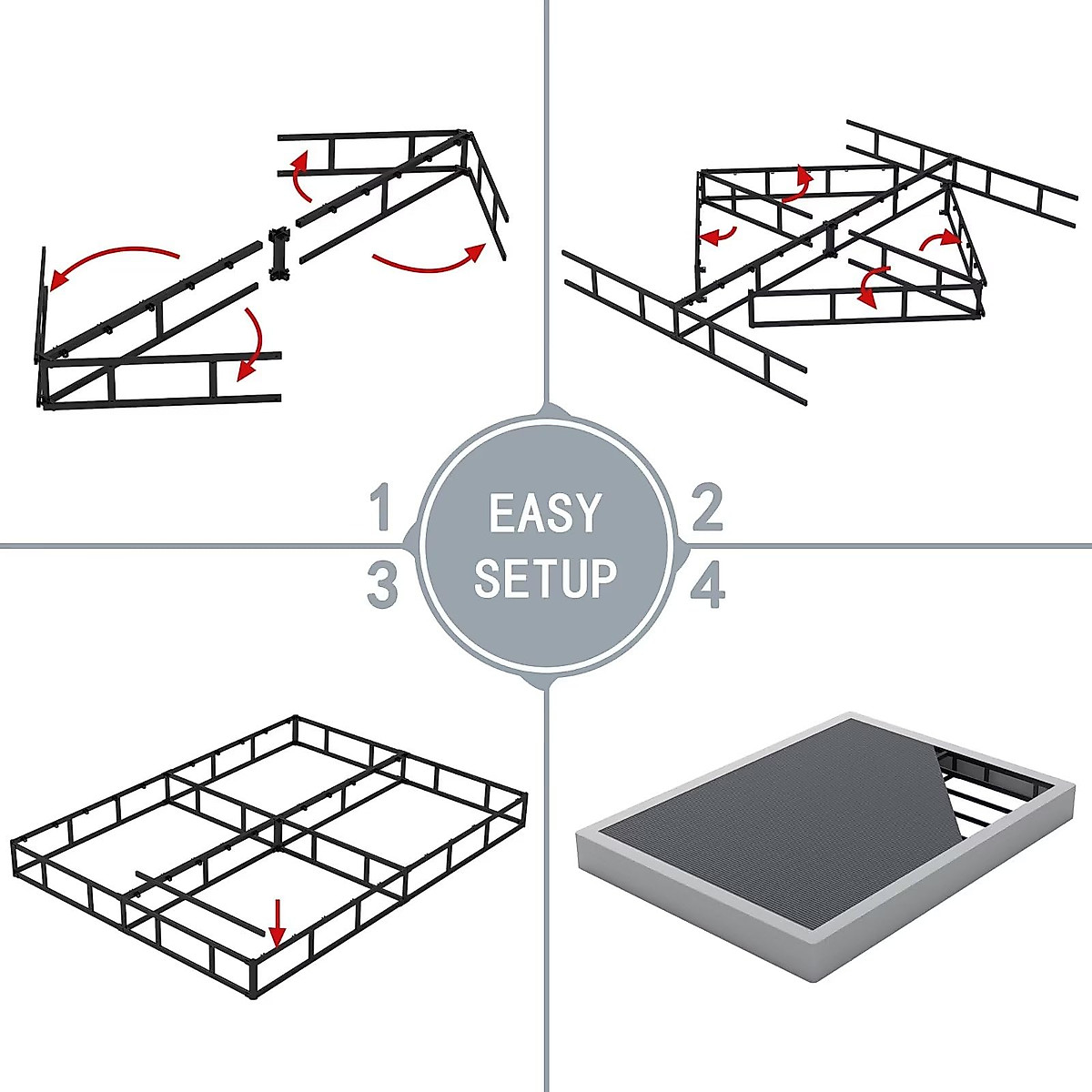 1
EASY
SETUP
2
3
4