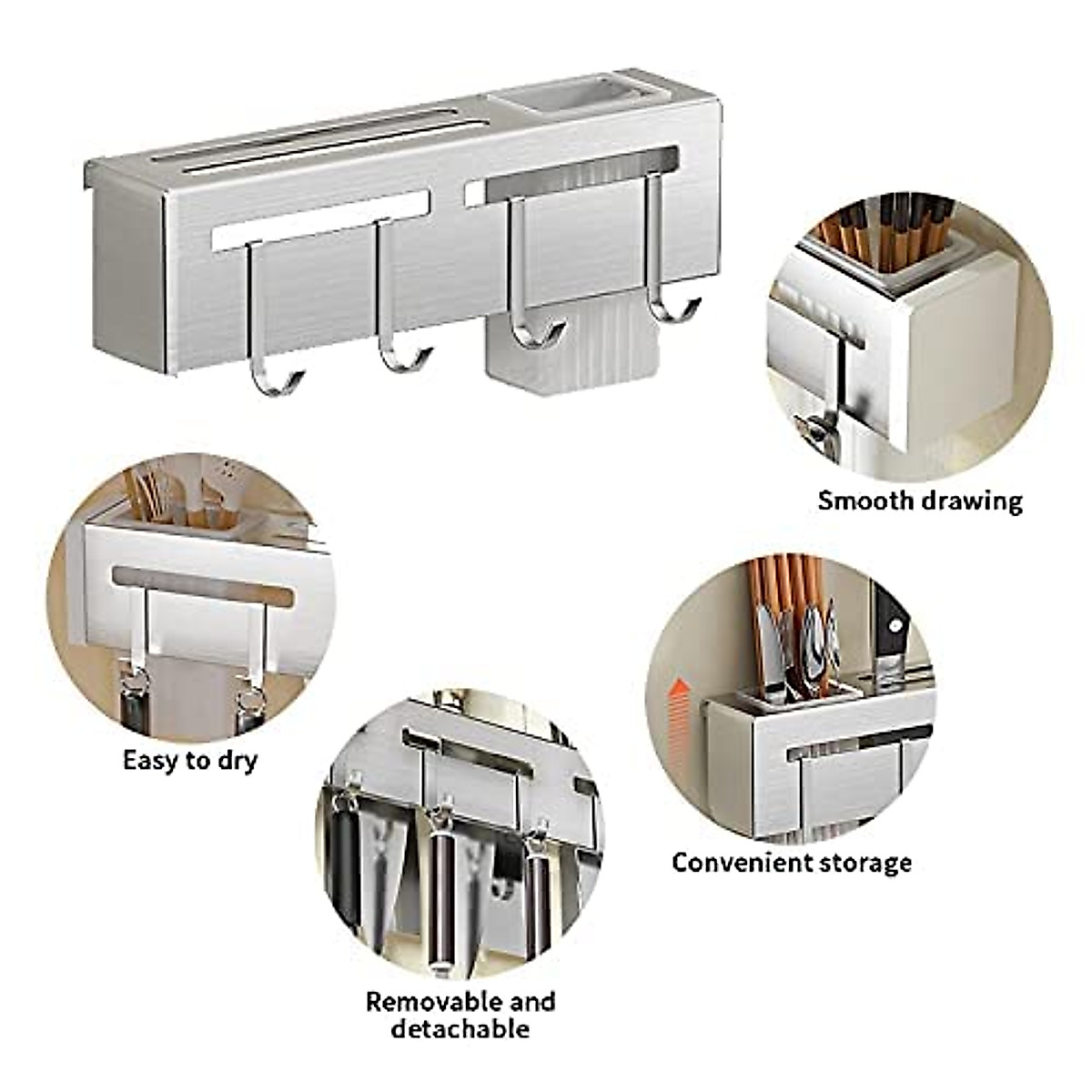 Smooth drawing

Easy to dry

Convenient storage

Removable and detachable