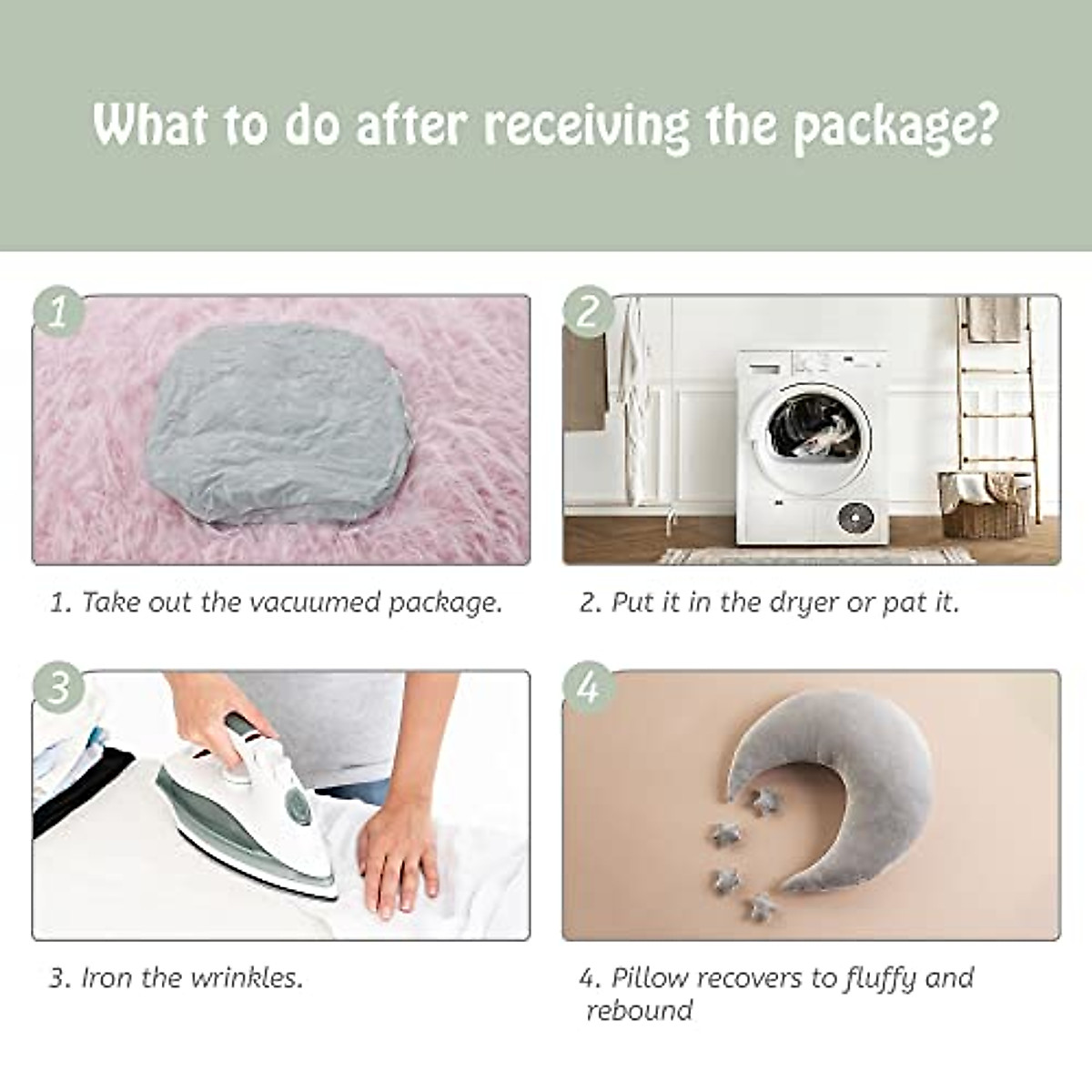 What to do after receiving the package?

1

1. Take out the vacuumed package.

2

2. Put it in the dryer or pat it.

3

3. Iron the wrinkles.

4

4. Pillow recovers to fluffy and rebound