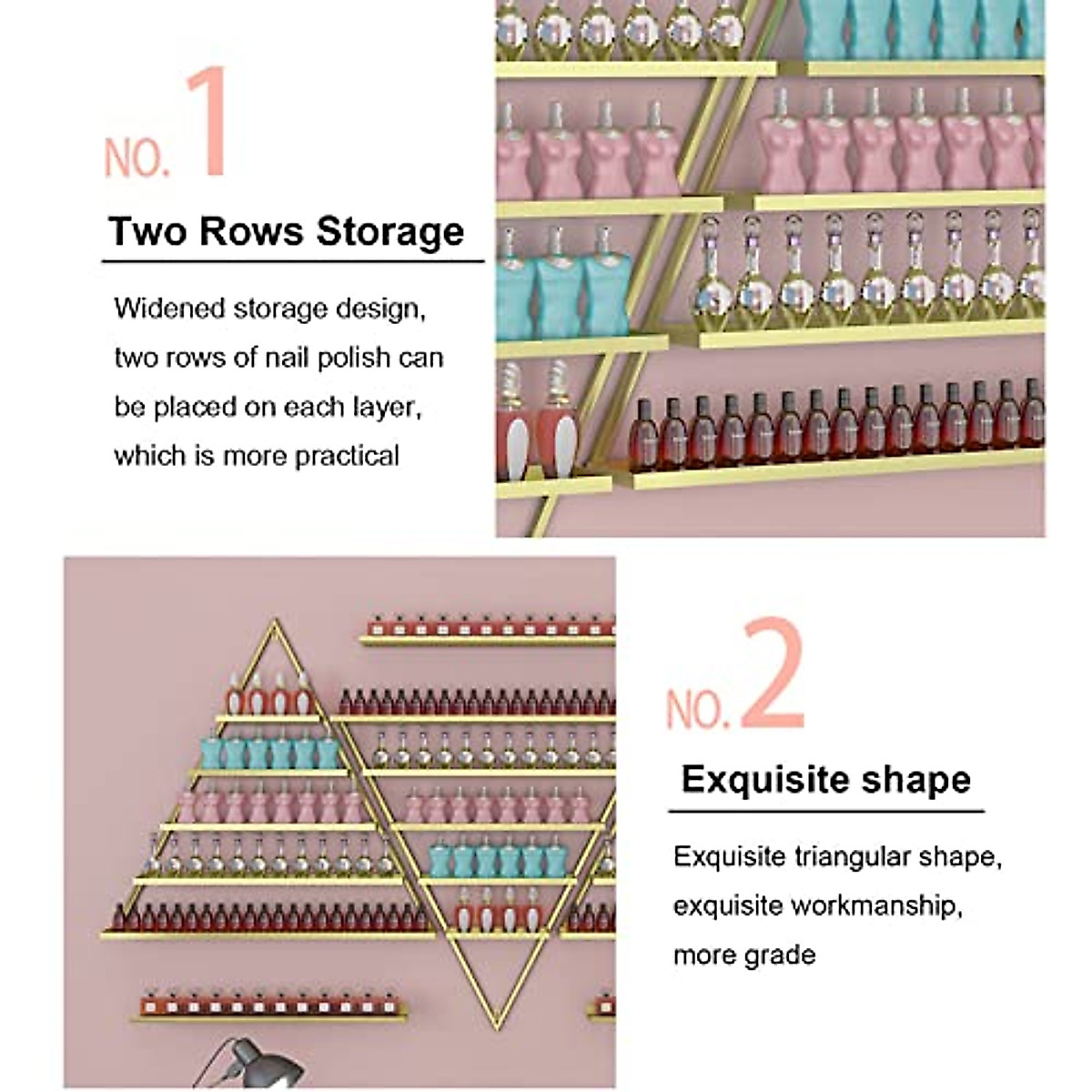 NO. 1

Two Rows Storage

Widened storage design, two rows of nail polish can be placed on each layer, which is more practical

NO. 2

Exquisite shape

Exquisite triangular shape, exquisite workmanship, more grade