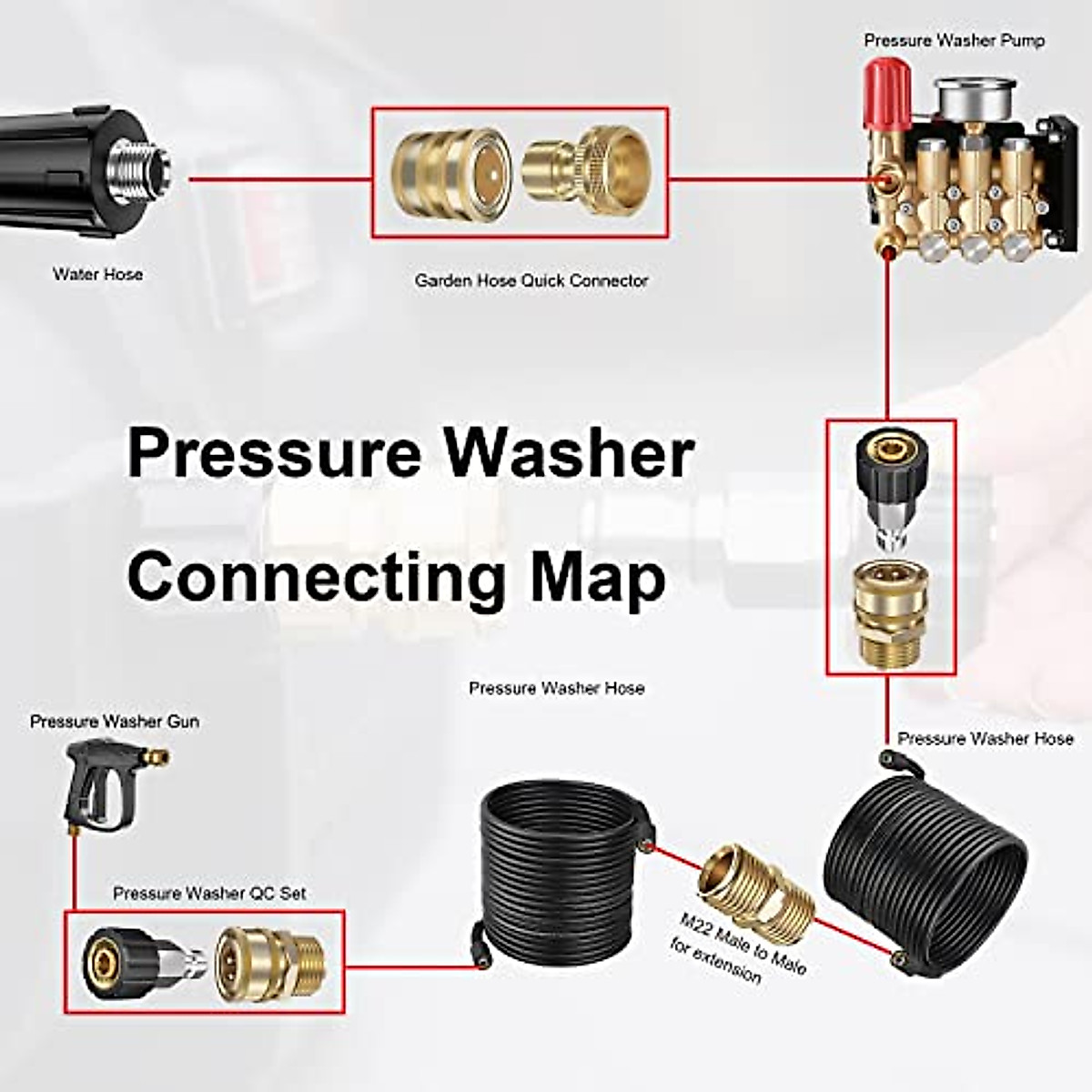 Pressure Washer Pump

Water Hose

Garden Hose Quick Connector

Pressure Washer Connecting Map

Pressure Washer Hose

Pressure Washer Gun

Pressure Washer Hose

Pressure Washer QC Set

M22 Male to Male for extension