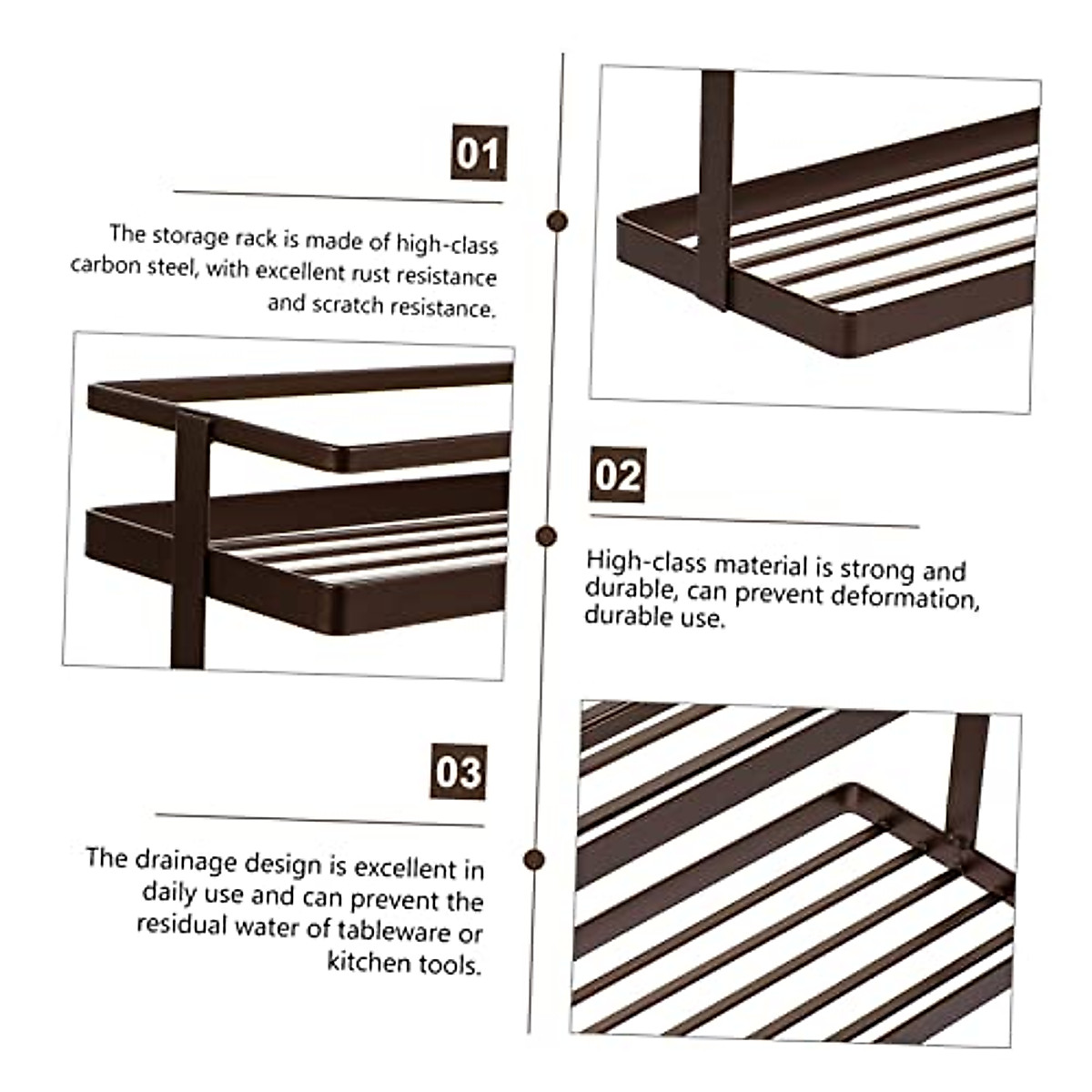 01

The storage rack is made of high-class carbon steel, with excellent rust resistance and scratch resistance.

02

High-class material is strong and durable, can prevent deformation, durable use.

03

The drainage design is excellent in daily use and can prevent the residual water of tableware or kitchen tools.