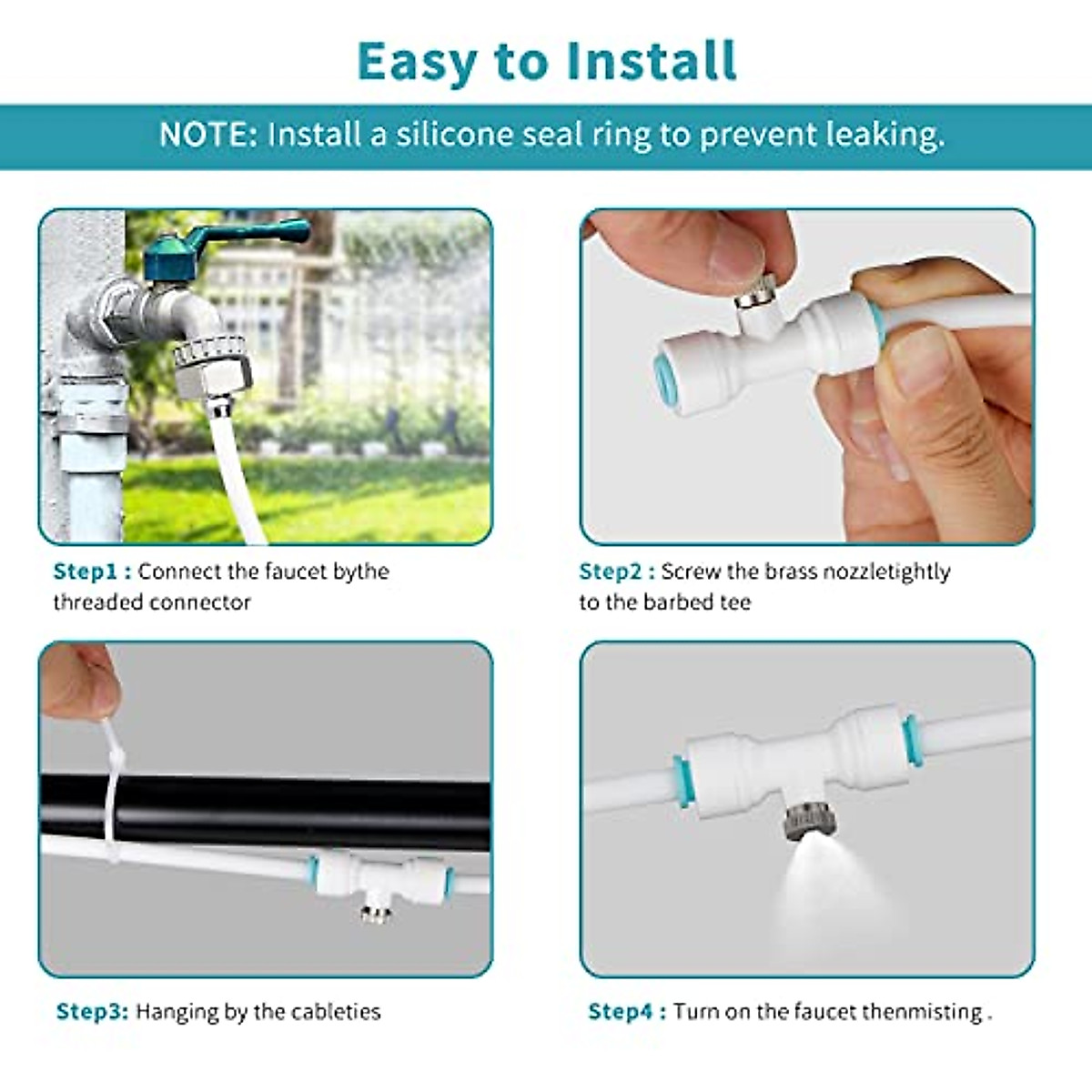 Easy to Install

NOTE: Install a silicone seal ring to prevent leaking.

Step1 : Connect the faucet bythe threaded connector

Step2 : Screw the brass nozzletightly to the barbed tee

Step3: Hanging by the cableties

Step4 : Turn on the faucet thenmisting .