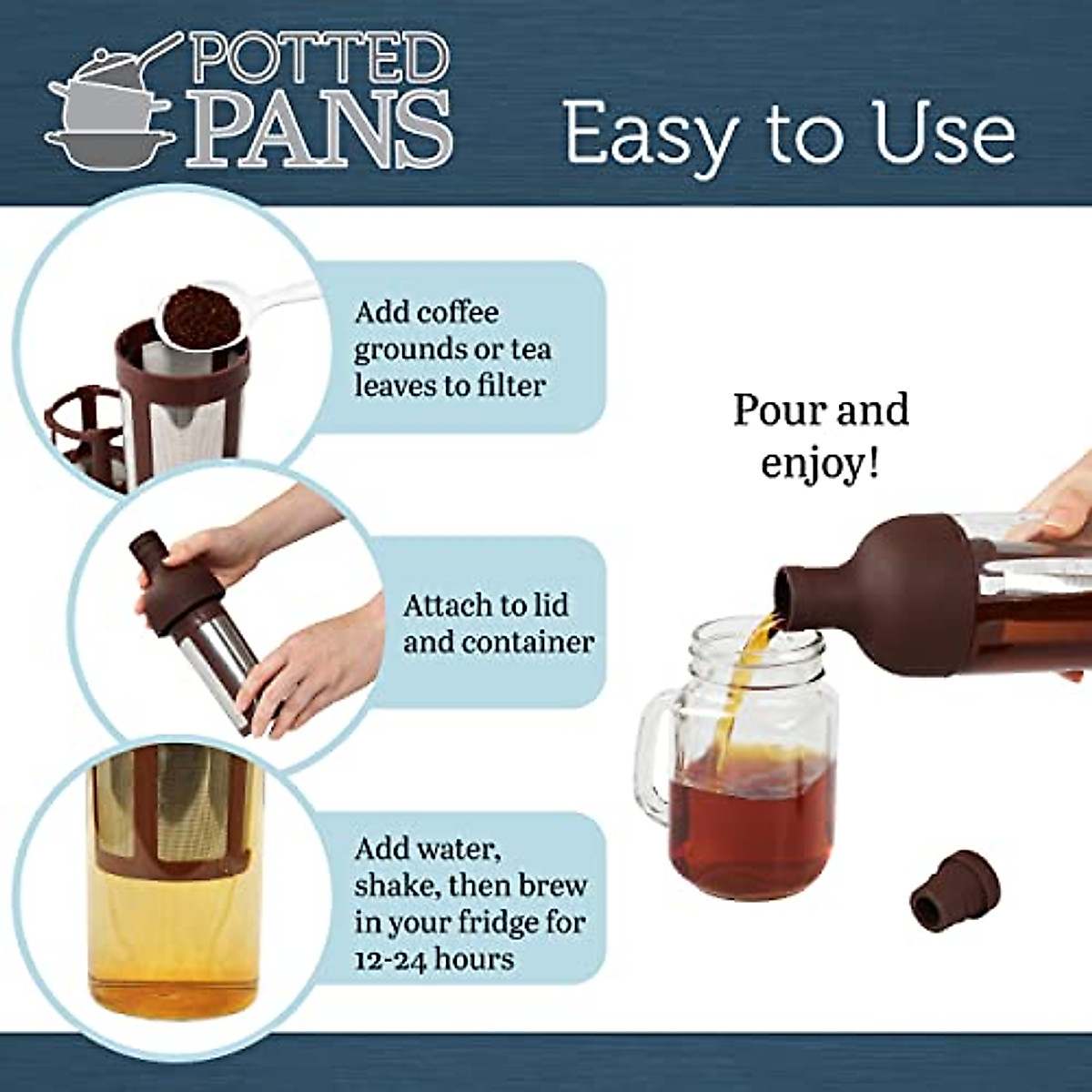 POTTED PANS

Easy to Use

Add coffee grounds or tea leaves to filter

Attach to lid and container

Add water, shake, then brew in your fridge for 12-24 hours

Pour and enjoy!