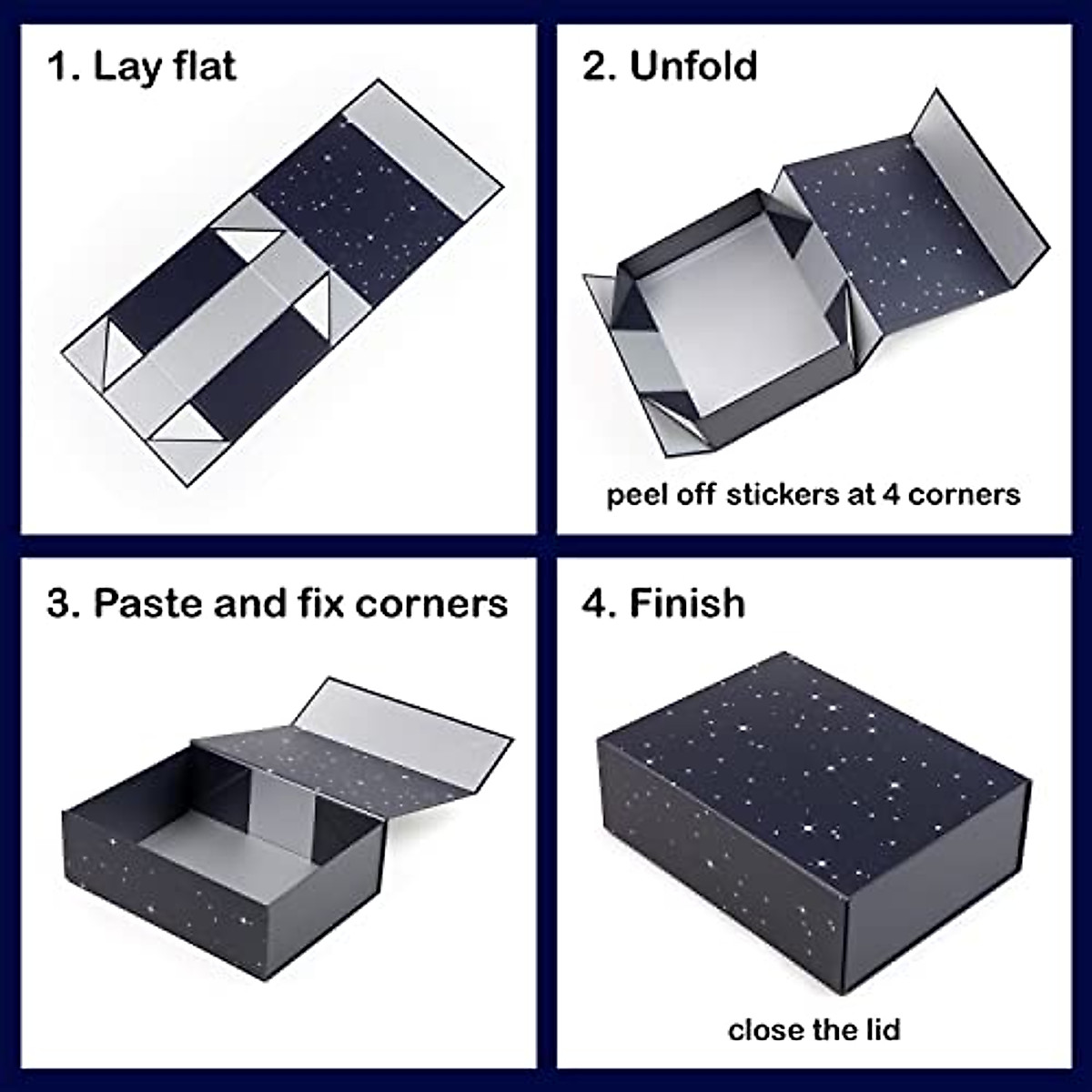 1. Lay flat

2. Unfold

peel off stickers at 4 corners

3. Paste and fix corners

4. Finish

close the lid