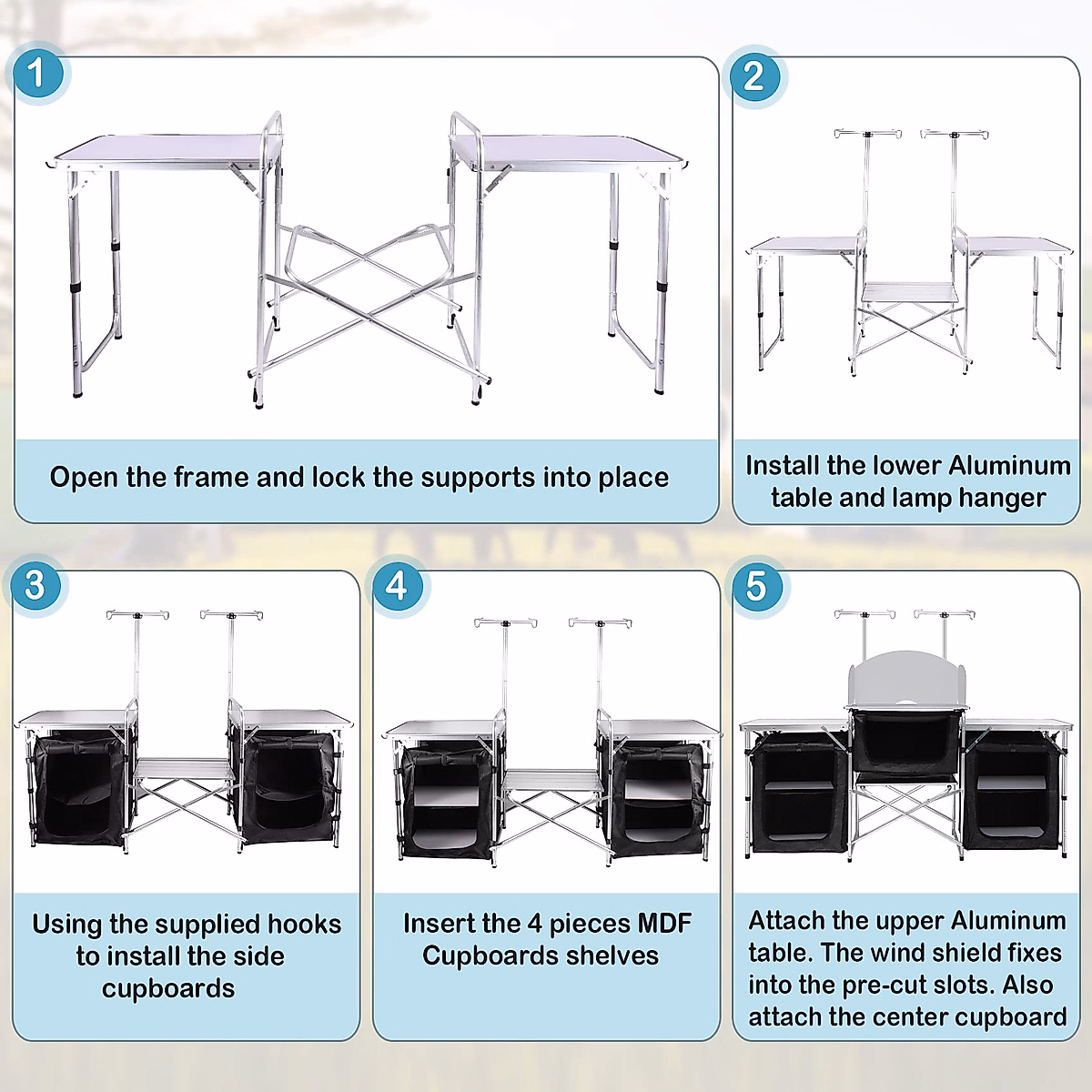 1

Open the frame and lock the supports into place

2

Install the lower Aluminum table and lamp hanger

3

Using the supplied hooks to install the side cupboards

4

Insert the 4 pieces MDF Cupboards shelves

5

Attach the upper Aluminum table. The wind shield fixes into the pre-cut slots. Also attach the center cupboard