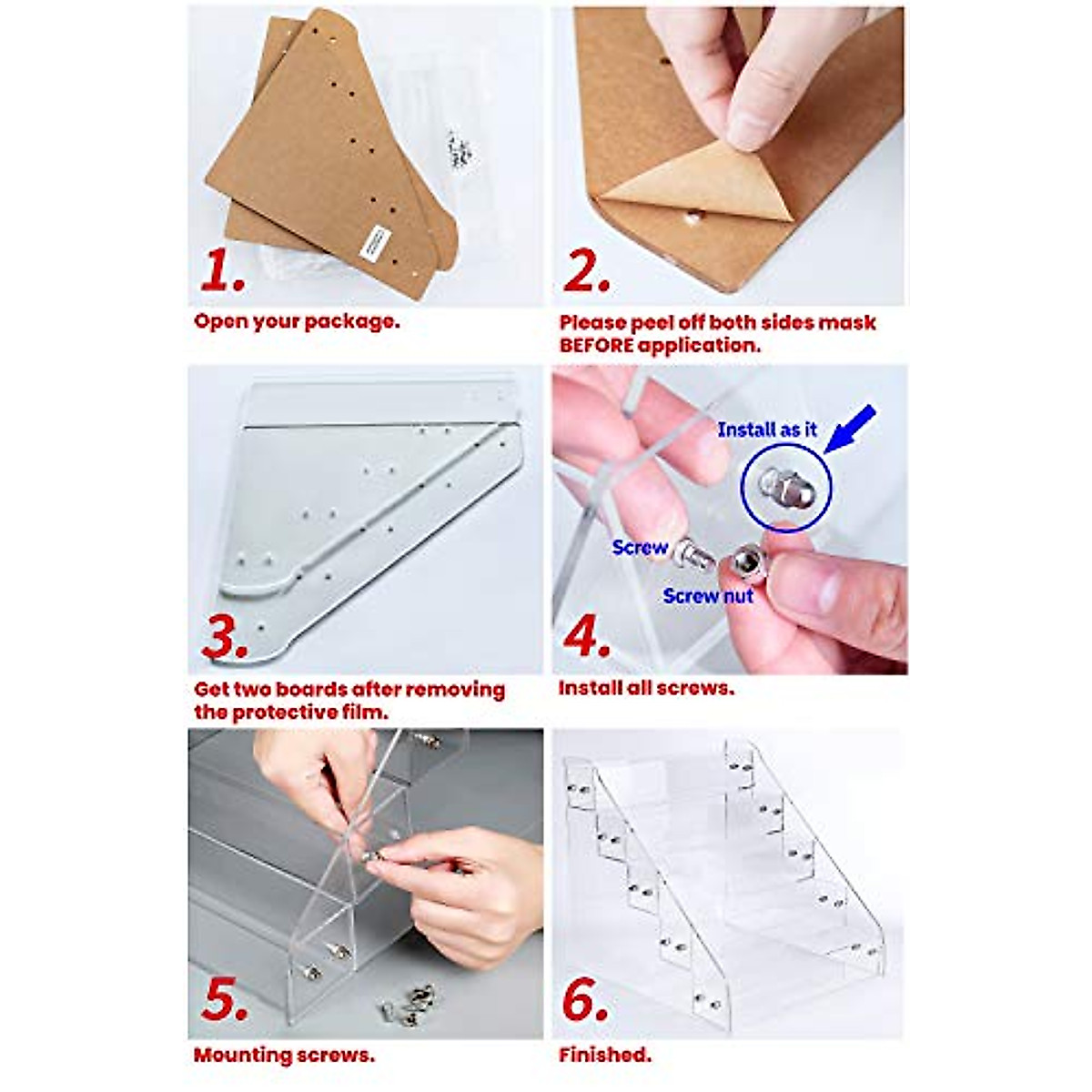 1.

Open your package.

2.

Please peel off both sides mask BEFORE application.

3.

Get two boards after removing the protective film.

Install as it

Screw

Screw nut

4.

Install all screws.

5.

Mounting screws.

6.

Finished.