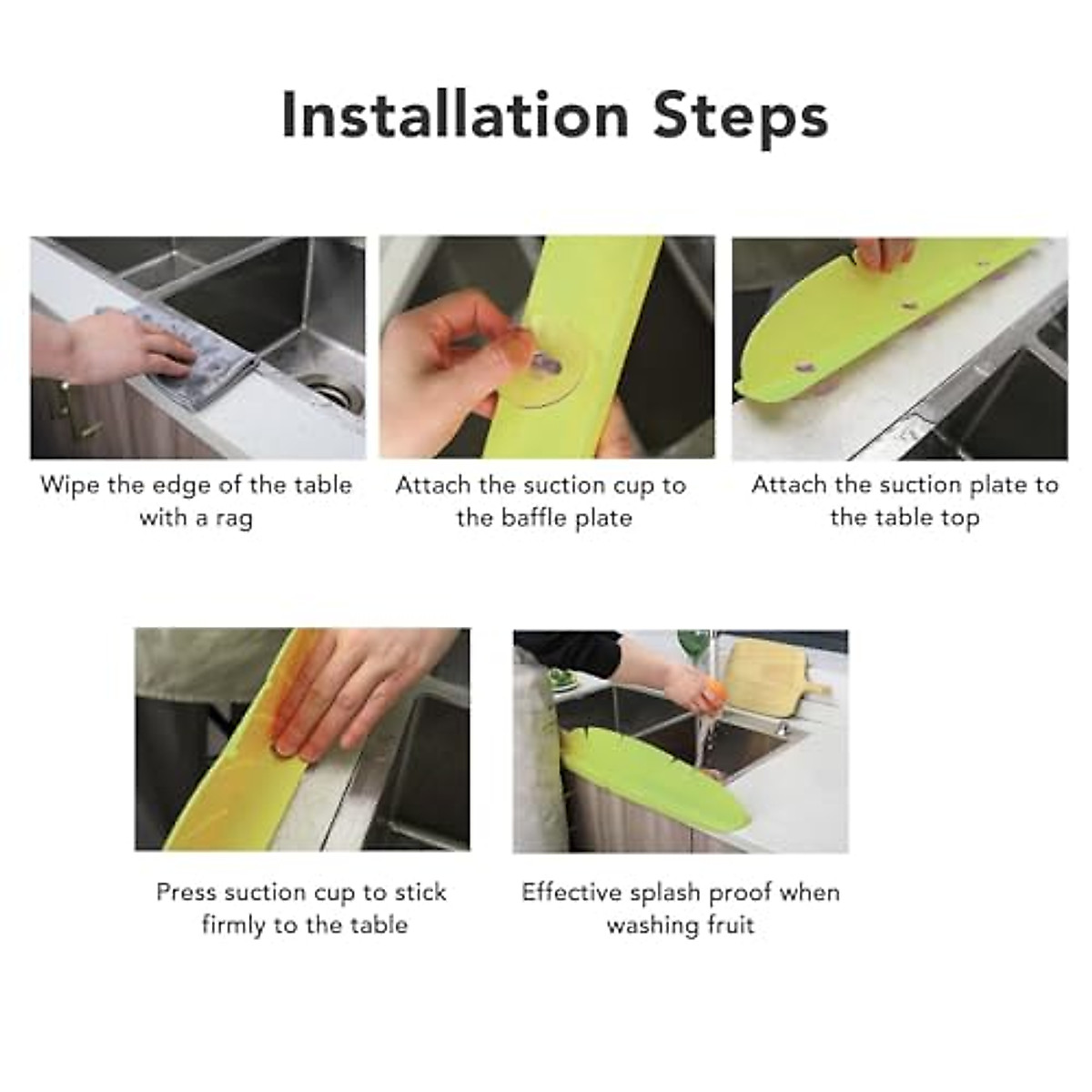 Installation Steps

Wipe the edge of the table with a rag

Attach the suction cup to the baffle plate

Attach the suction plate to the table top

Press suction cup to stick firmly to the table

Effective splash proof when washing fruit