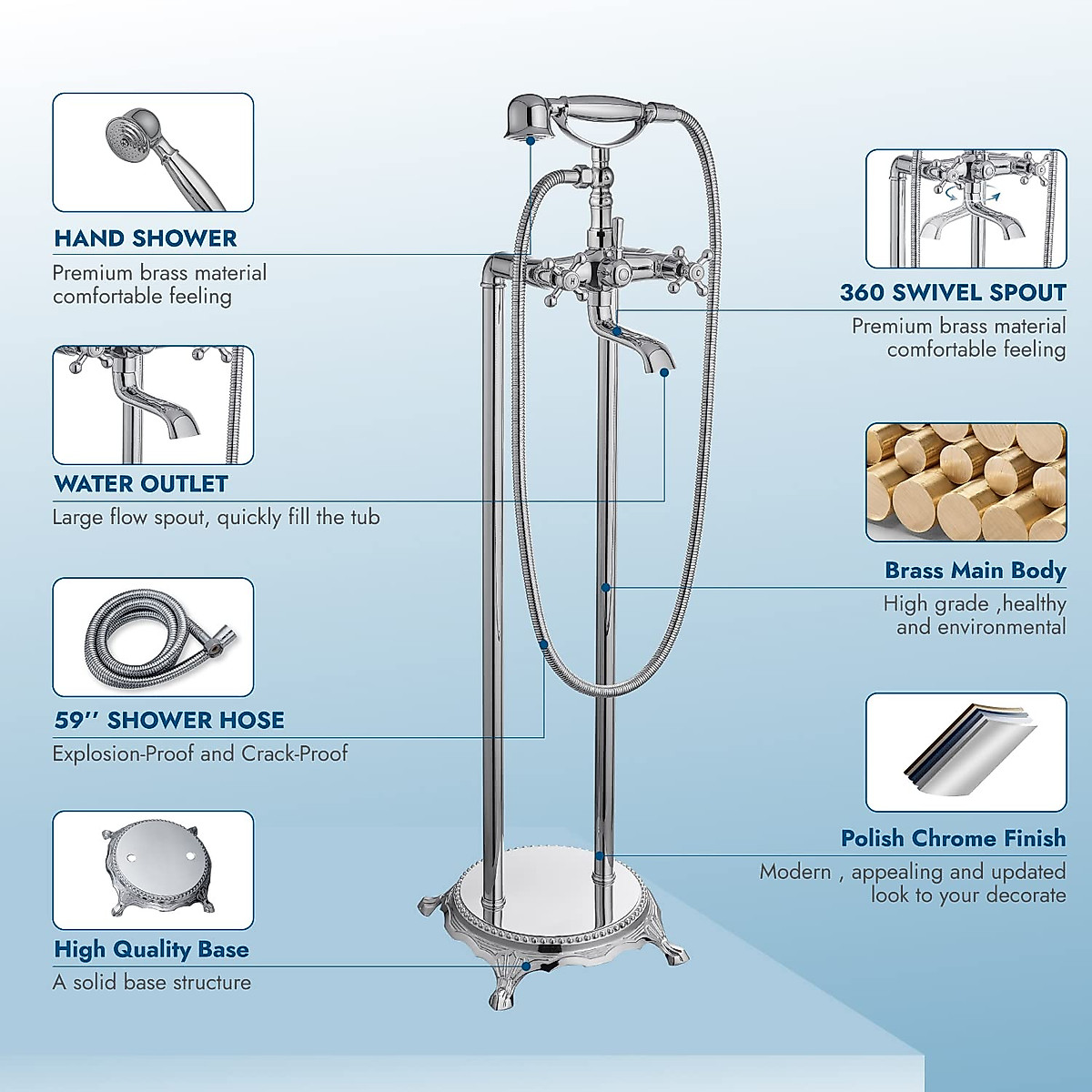 HAND SHOWER
Premium brass material comfortable feeling

WATER OUTLET
Large flow spout, quickly fill the tub

59'' SHOWER HOSE
Explosion-Proof and Crack-Proof

High Quality Base
A solid base structure

360 SWIVEL SPOUT
Premium brass material comfortable feeling

Brass Main Body
High grade ,healthy and environmental

Polish Chrome Finish
Modern , appealing and updated look to your decorate