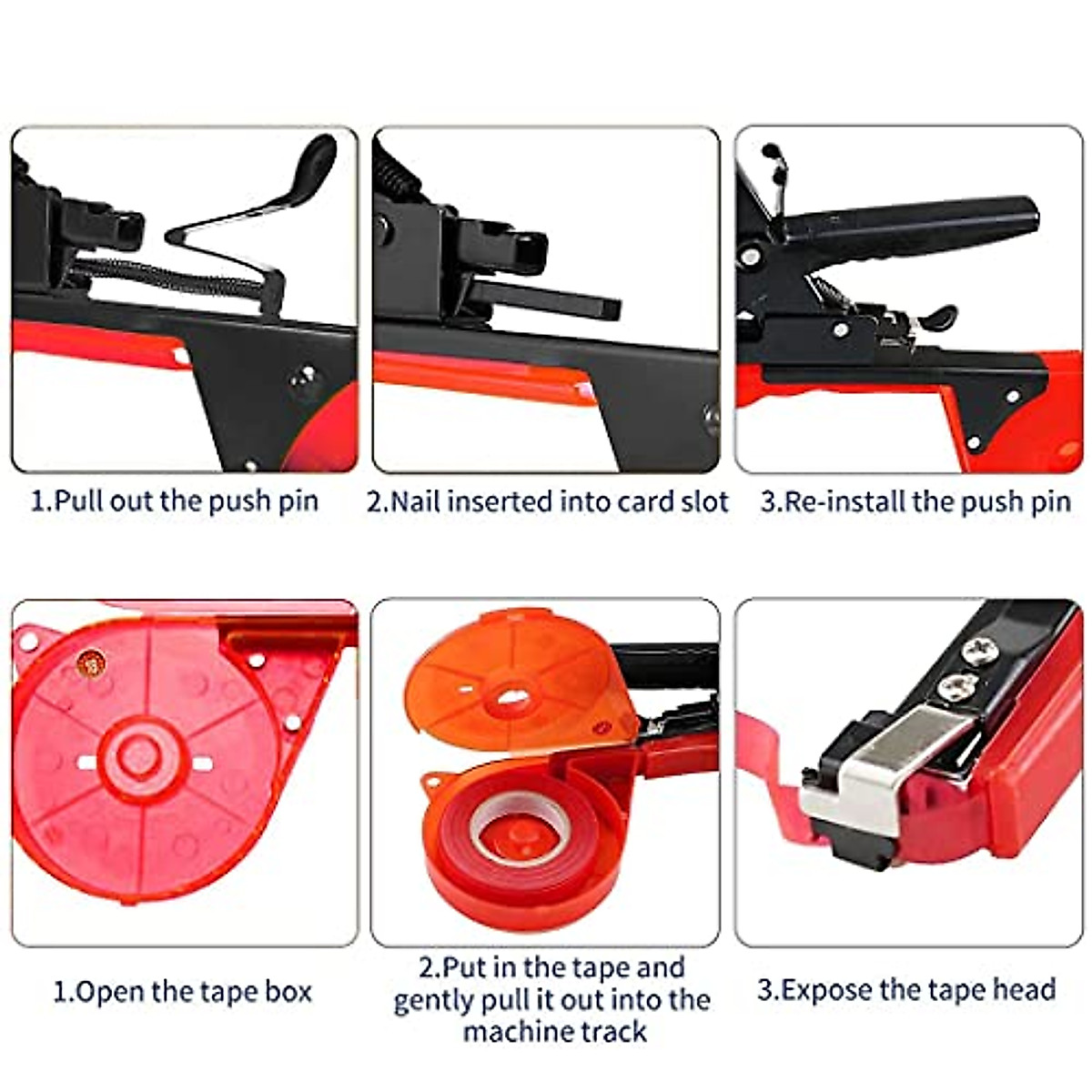 1.Pull out the push pin

2.Nail inserted into card slot

3.Re-install the push pin

1.Open the tape box

2.Put in the tape and gently pull it out into the machine track

3.Expose the tape head