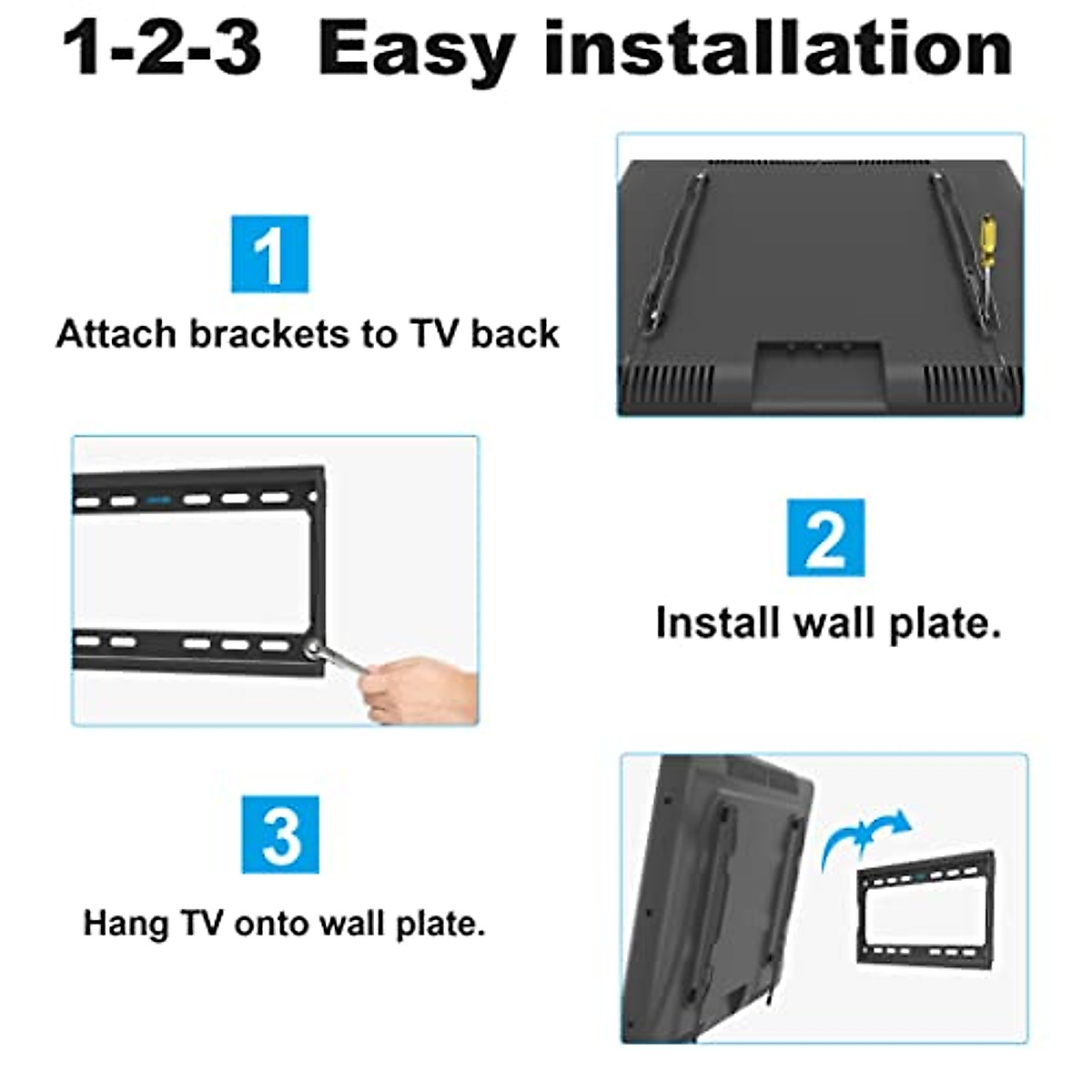 1-2-3 Easy installation

1

Attach brackets to TV back

2

Install wall plate.

3

Hang TV onto wall plate.