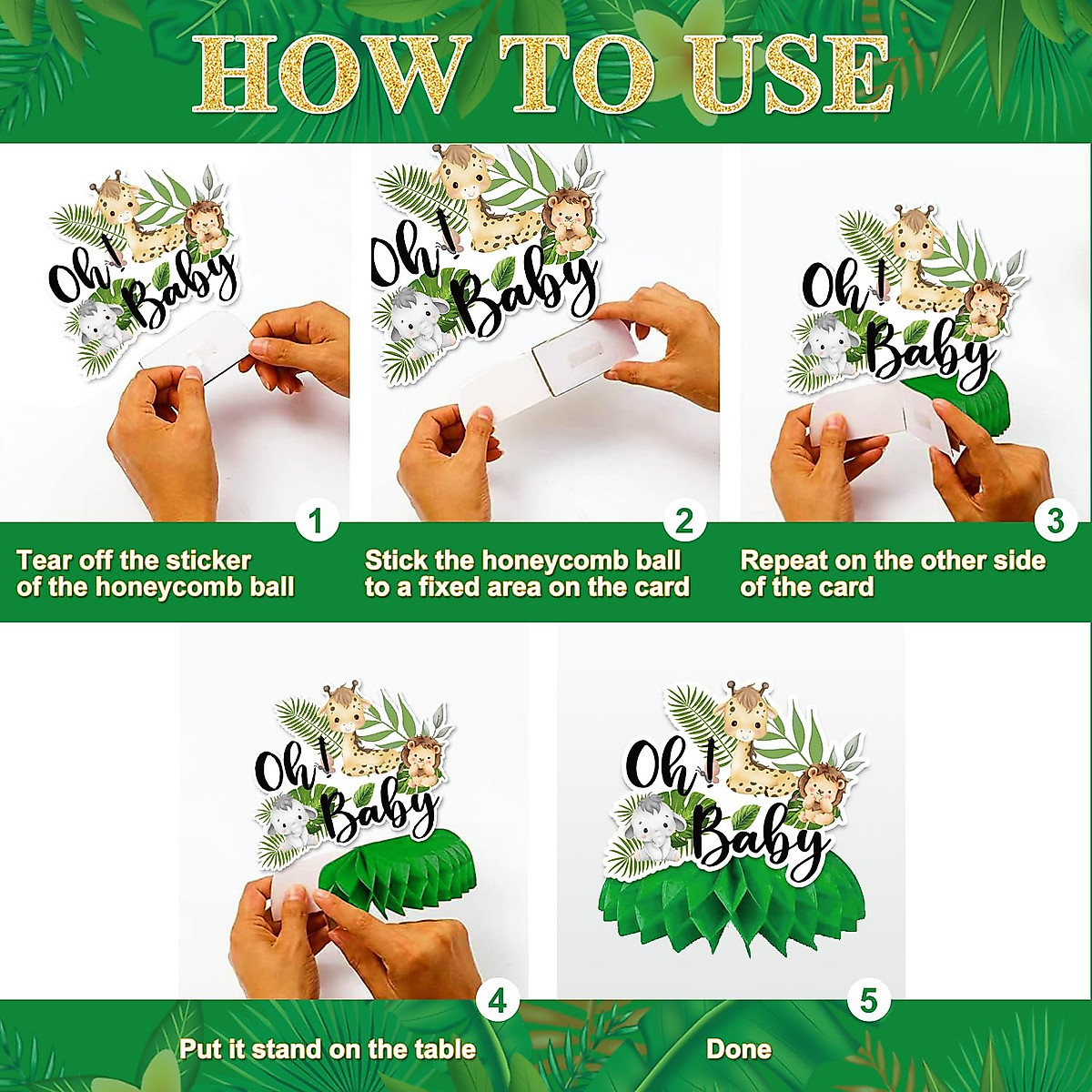 HOW TO USE

Oh! Baby

1

Tear off the sticker of the honeycomb ball

Oh! Baby

2

Stick the honeycomb ball to a fixed area on the card

Oh! Baby

3

Repeat on the other side of the card

Oh! Baby

4

Put it stand on the table

Oh! Baby

5

Done