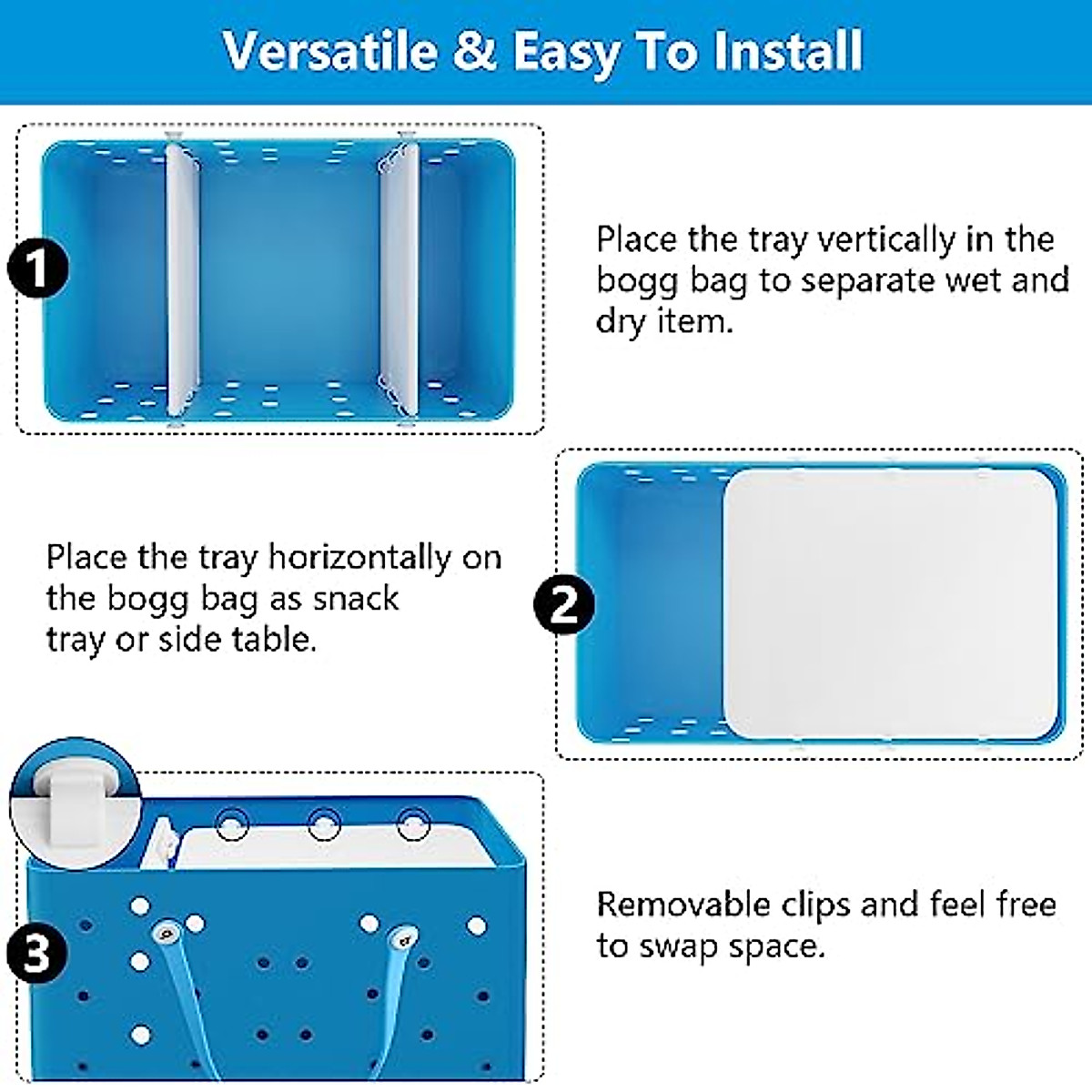 Versatile & Easy To Install

1

Place the tray vertically in the bogg bag to separate wet and dry item.

Place the tray horizontally on the bogg bag as snack tray or side table.

2

3

Removable clips and feel free to swap space.