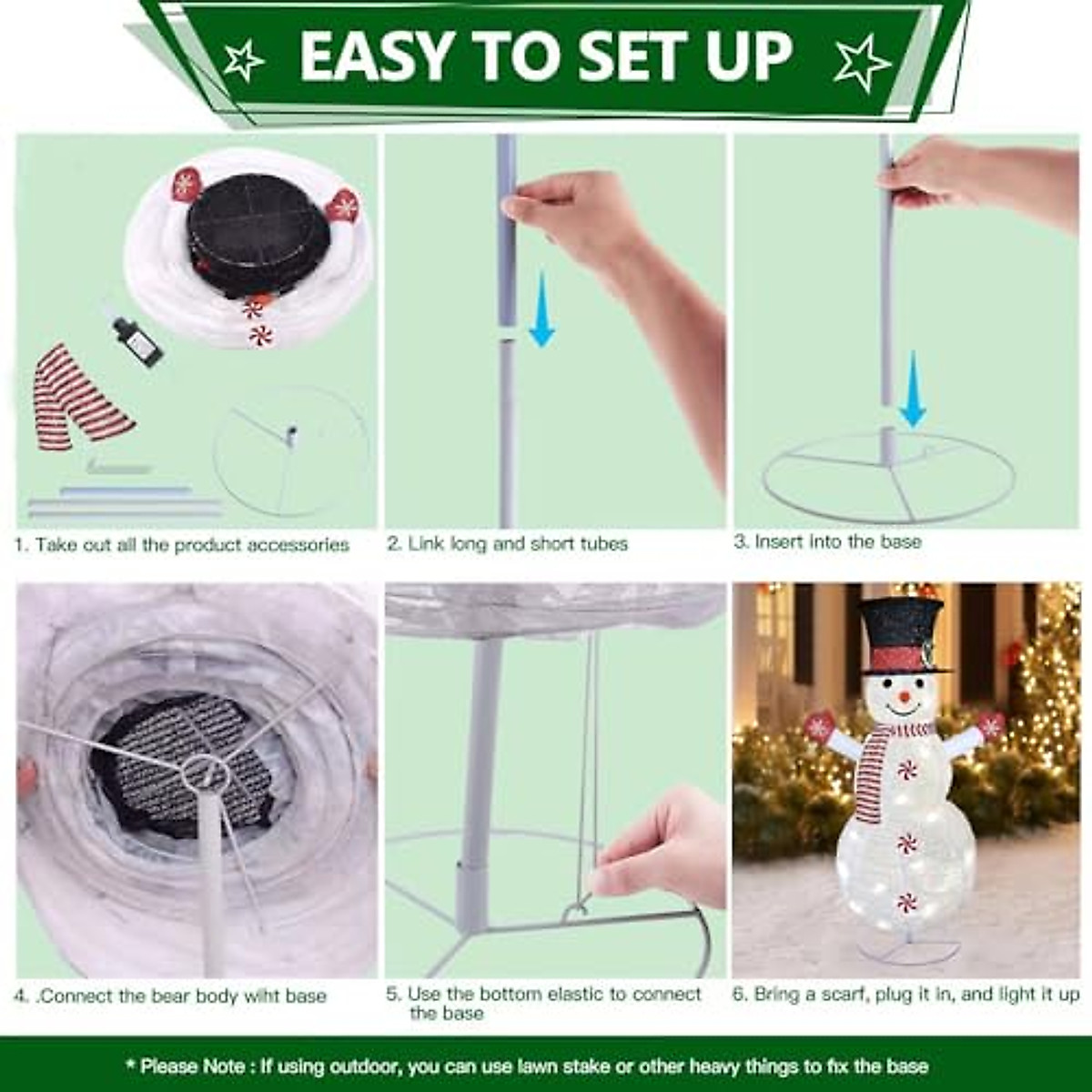 EASY TO SET UP

1. Take out all the product accessories

2. Link long and short tubes

3. Insert into the base

4. .Connect the bear body wiht base

5. Use the bottom elastic to connect the base

6. Bring a scarf, plug it in, and light it up

* Please Note : If using outdoor, you can use lawn stake or other heavy things to fix the base