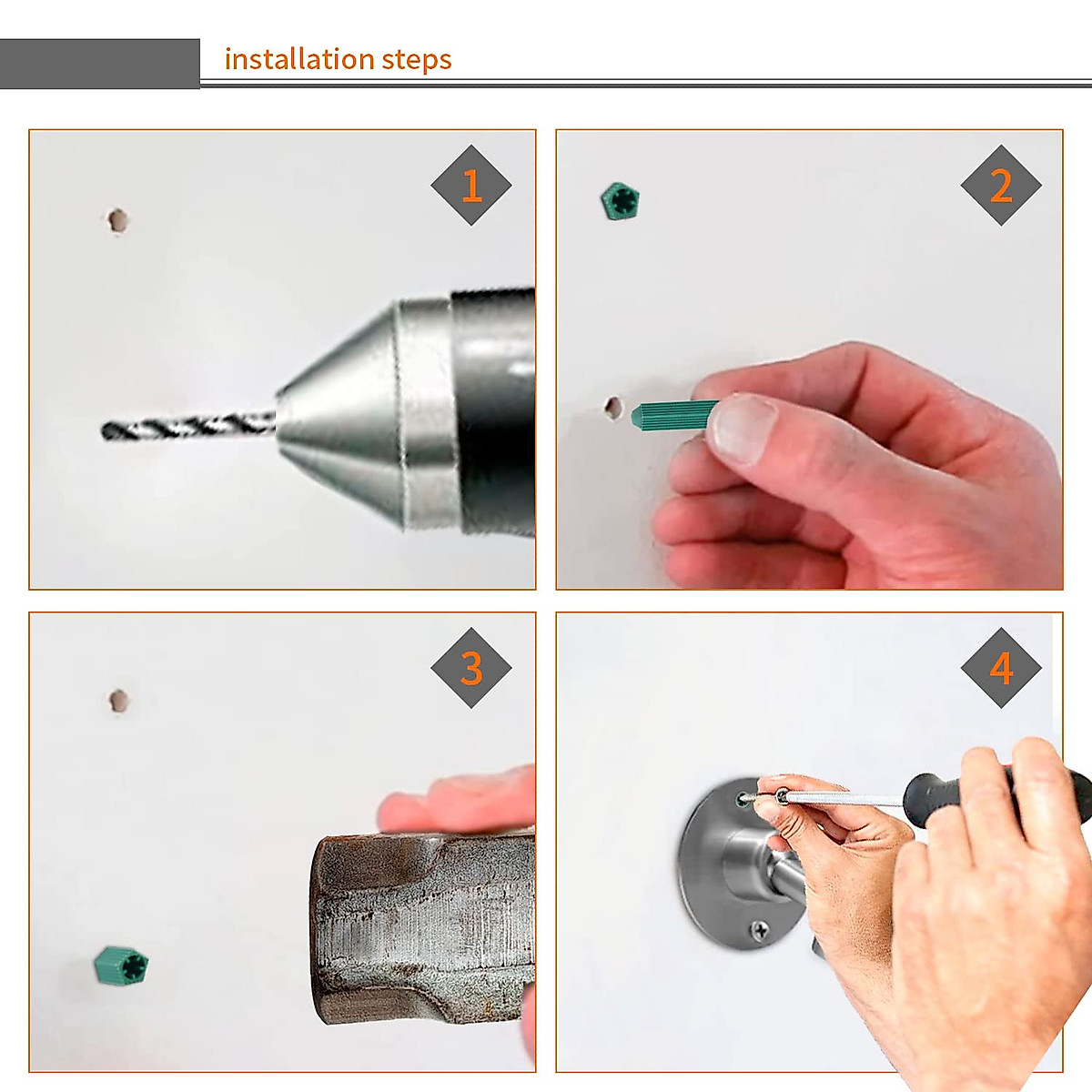 installation steps

1

2

3

4