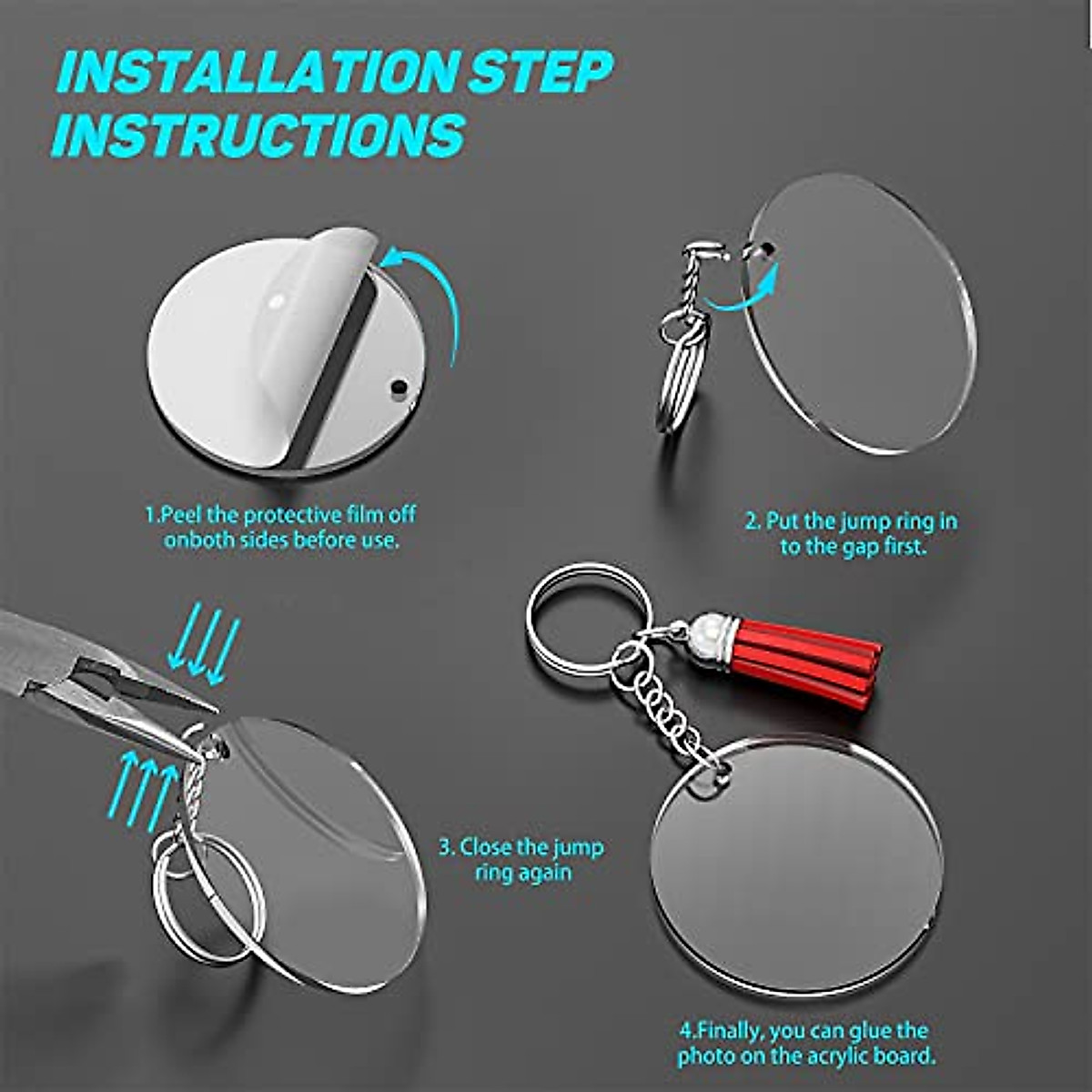 INSTALLATION STEP INSTRUCTIONS

1.Peel the protective film off onboth sides before use.

2. Put the jump ring in to the gap first.

3. Close the jump ring again

4.Finally, you can glue the photo on the acrylic board.