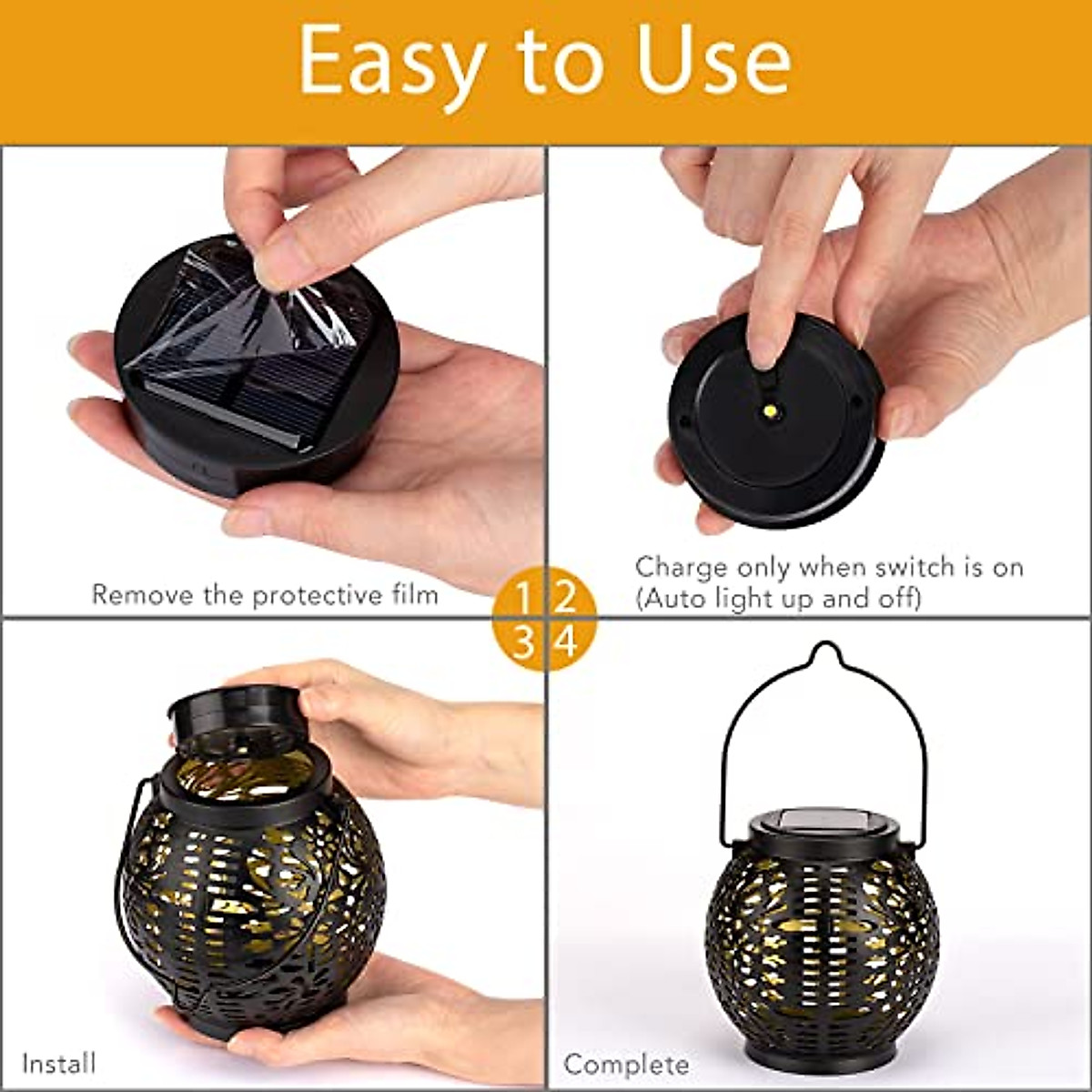 Easy to Use

Remove the protective film

Charge only when switch is on (Auto light up and off)

1 2
3 4

Install

Complete