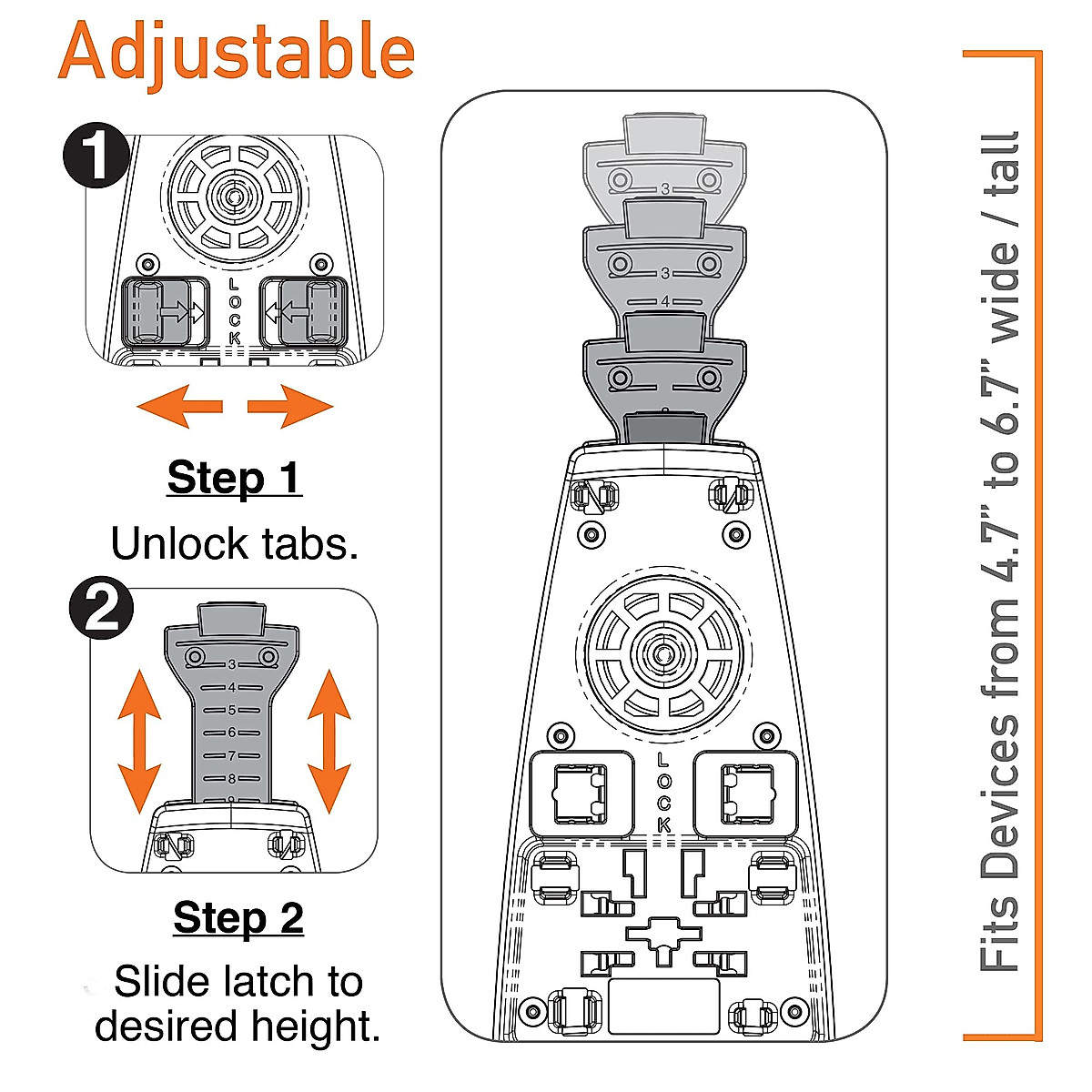 Adjustable

1

LOCK

Step 1

Unlock tabs.

2

3
4
5
6
7
8

Step 2

Slide latch to desired height.

3
3
4

LOCK

Fits Devices from 4.7" to 6.7" wide / tall