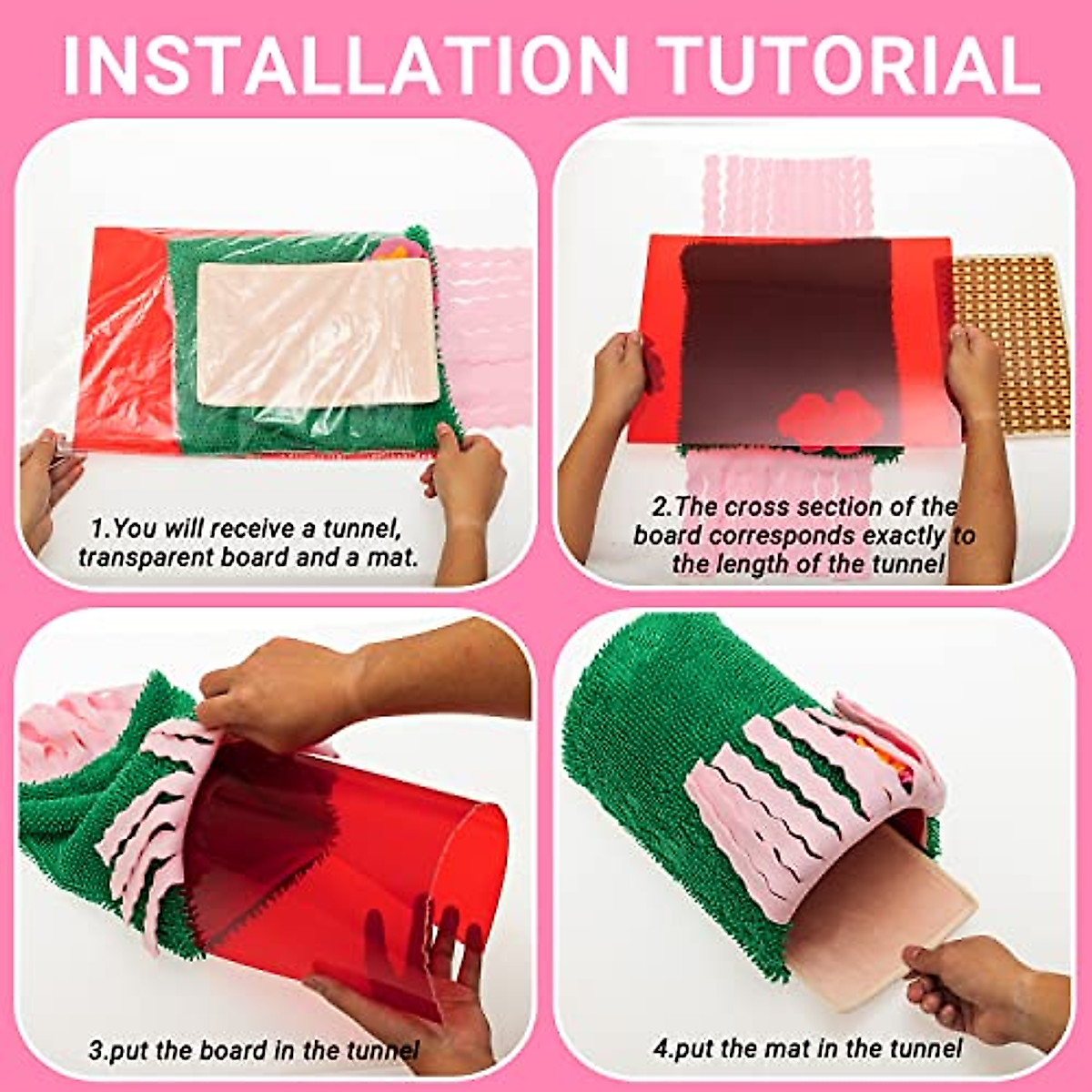 INSTALLATION TUTORIAL

1.You will receive a tunnel, transparent board and a mat.

2.The cross section of the board corresponds exactly to the length of the tunnel

3.put the board in the tunnel

4.put the mat in the tunnel