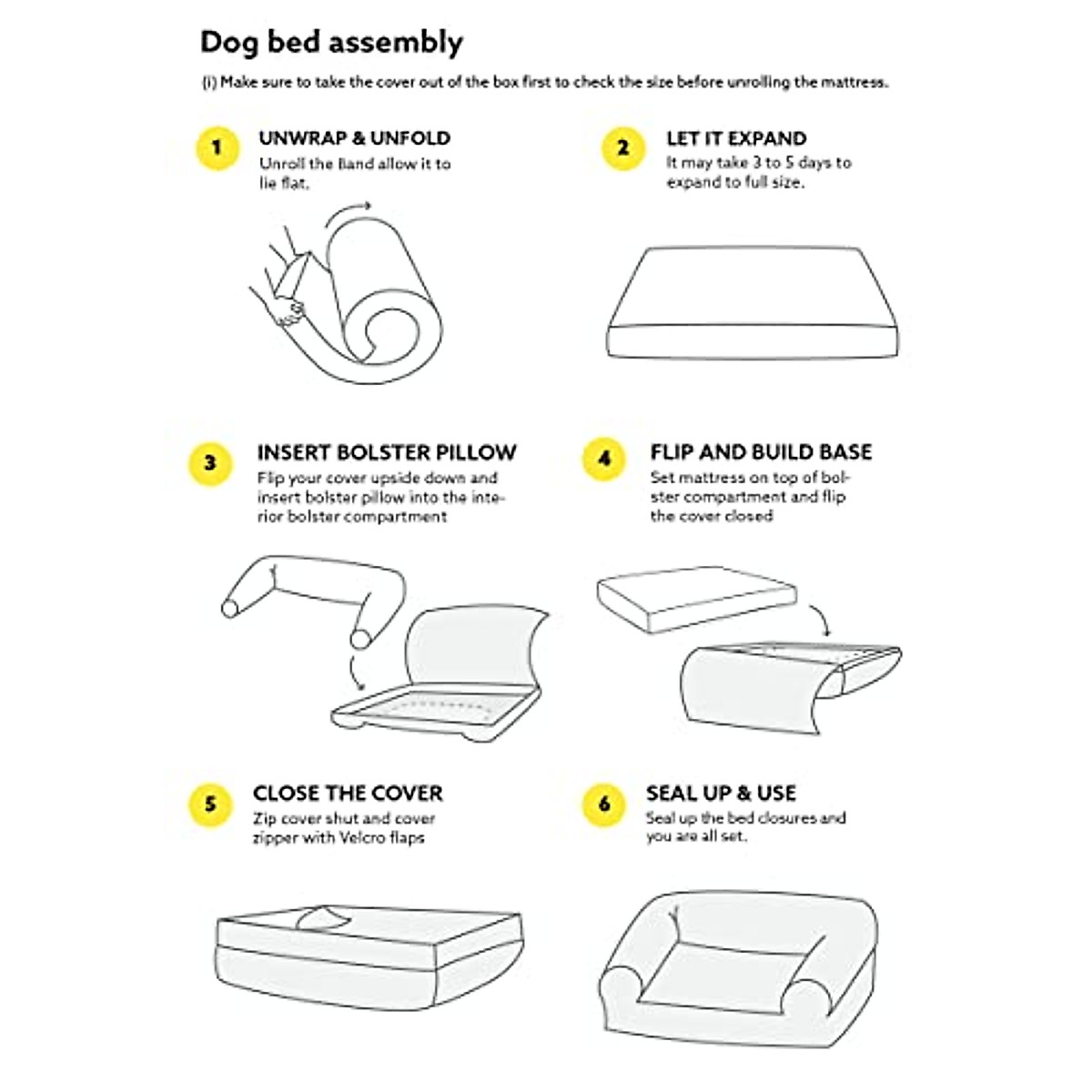 Dog bed assembly

(i) Make sure to take the cover out of the box first to check the size before unrolling the mattress.

1 UNWRAP & UNFOLD
Unroll the Band allow it to lie flat.

2 LET IT EXPAND
It may take 3 to 5 days to expand to full size.

3 INSERT BOLSTER PILLOW
Flip your cover upside down and insert bolster pillow into the interior bolster compartment

4 FLIP AND BUILD BASE
Set mattress on top of bolster compartment and flip the cover closed

5 CLOSE THE COVER
Zip cover shut and cover zipper with Velcro flaps

6 SEAL UP & USE
Seal up the bed closures and you are all set.