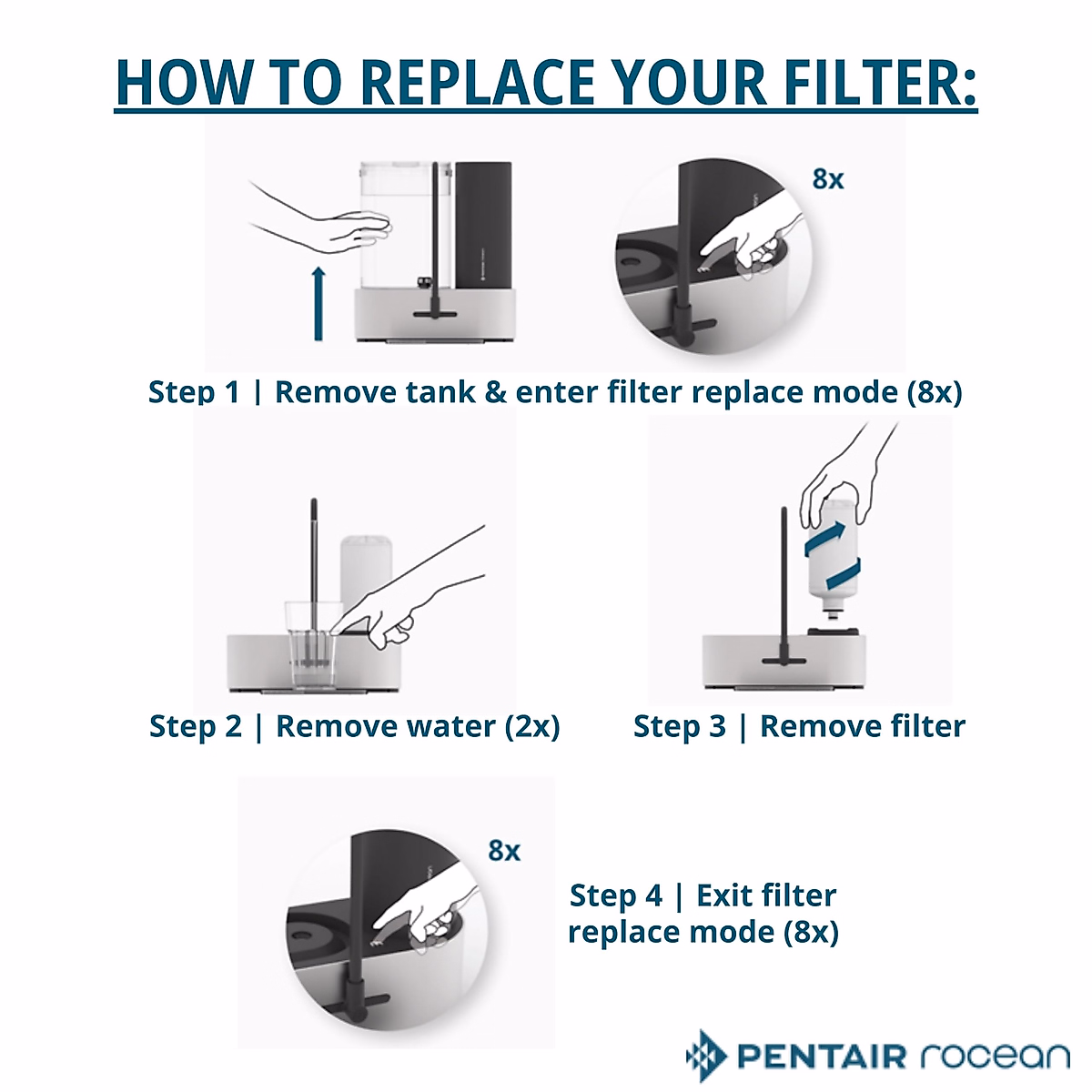 HOW TO REPLACE YOUR FILTER:

8x

Step 1 | Remove tank & enter filter replace mode (8x)

Step 2 | Remove water (2x)

Step 3 | Remove filter

8x

Step 4 | Exit filter replace mode (8x)

PENTAIR rocean