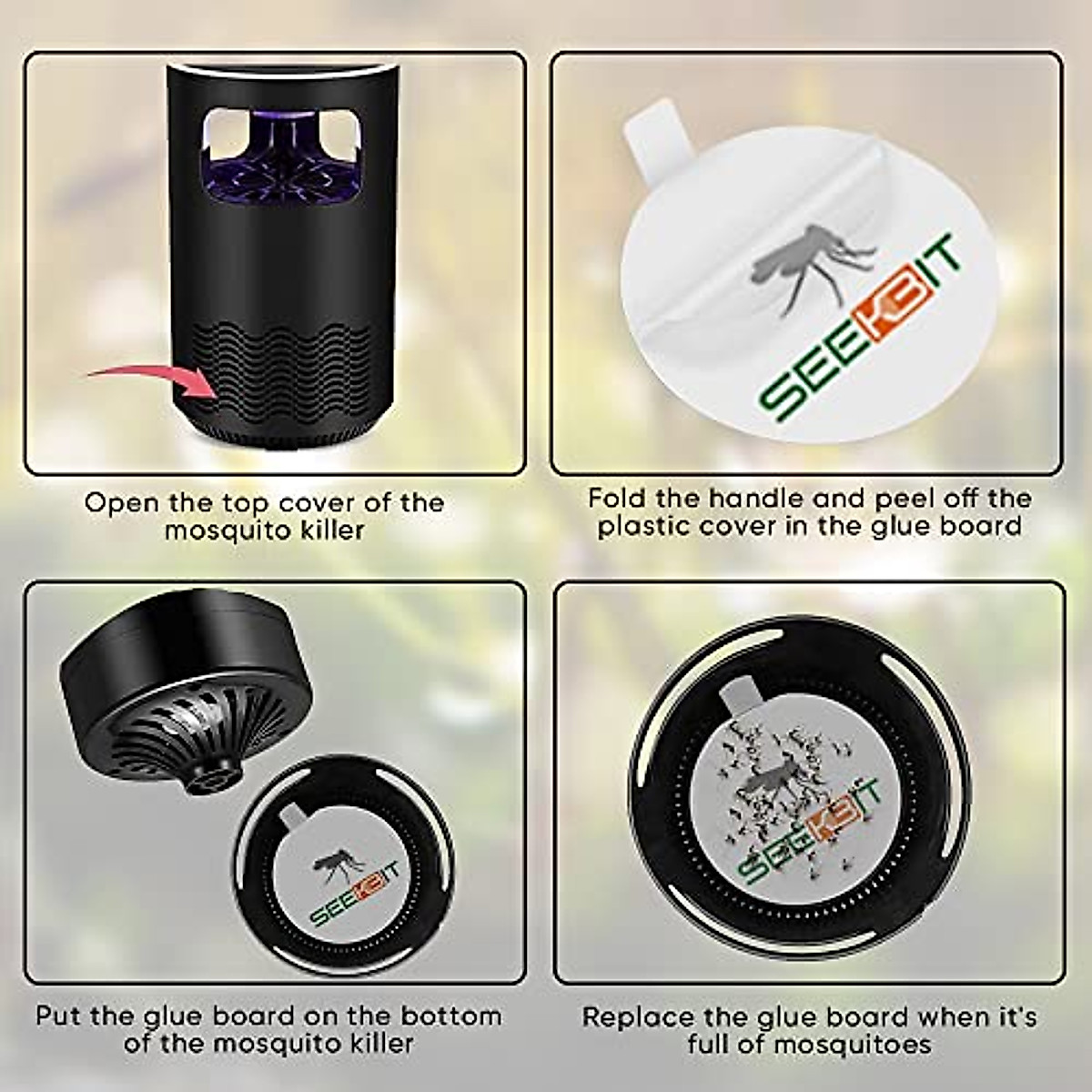 SEEKBIT

Open the top cover of the mosquito killer

Fold the handle and peel off the plastic cover in the glue board

SEEKBIT

SEEKBIT

Put the glue board on the bottom of the mosquito killer

Replace the glue board when it's full of mosquitoes