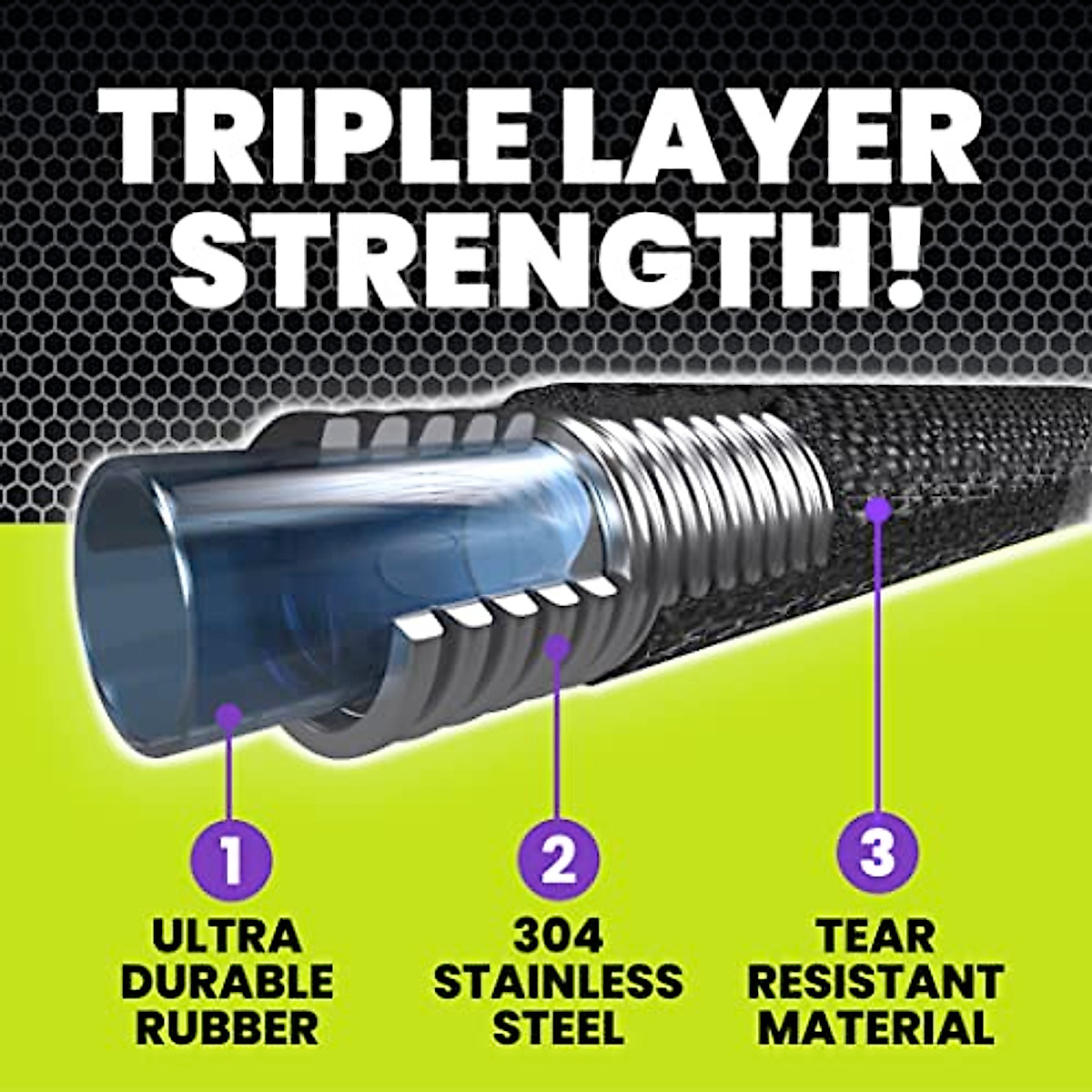 TRIPLE LAYER STRENGTH!

1
ULTRA DURABLE RUBBER

2
304 STAINLESS STEEL

3
TEAR RESISTANT MATERIAL