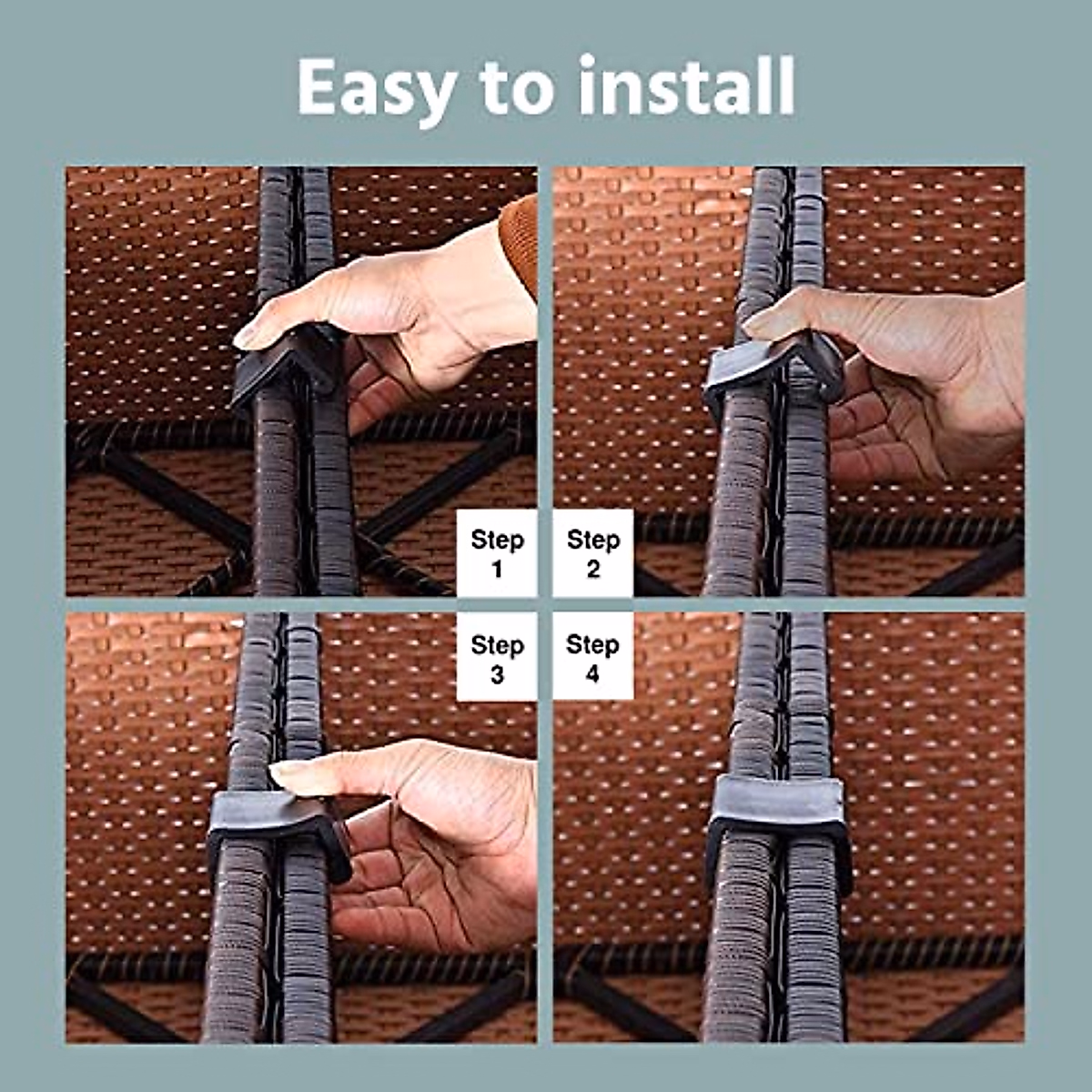 Easy to install

Step 1

Step 2

Step 3

Step 4