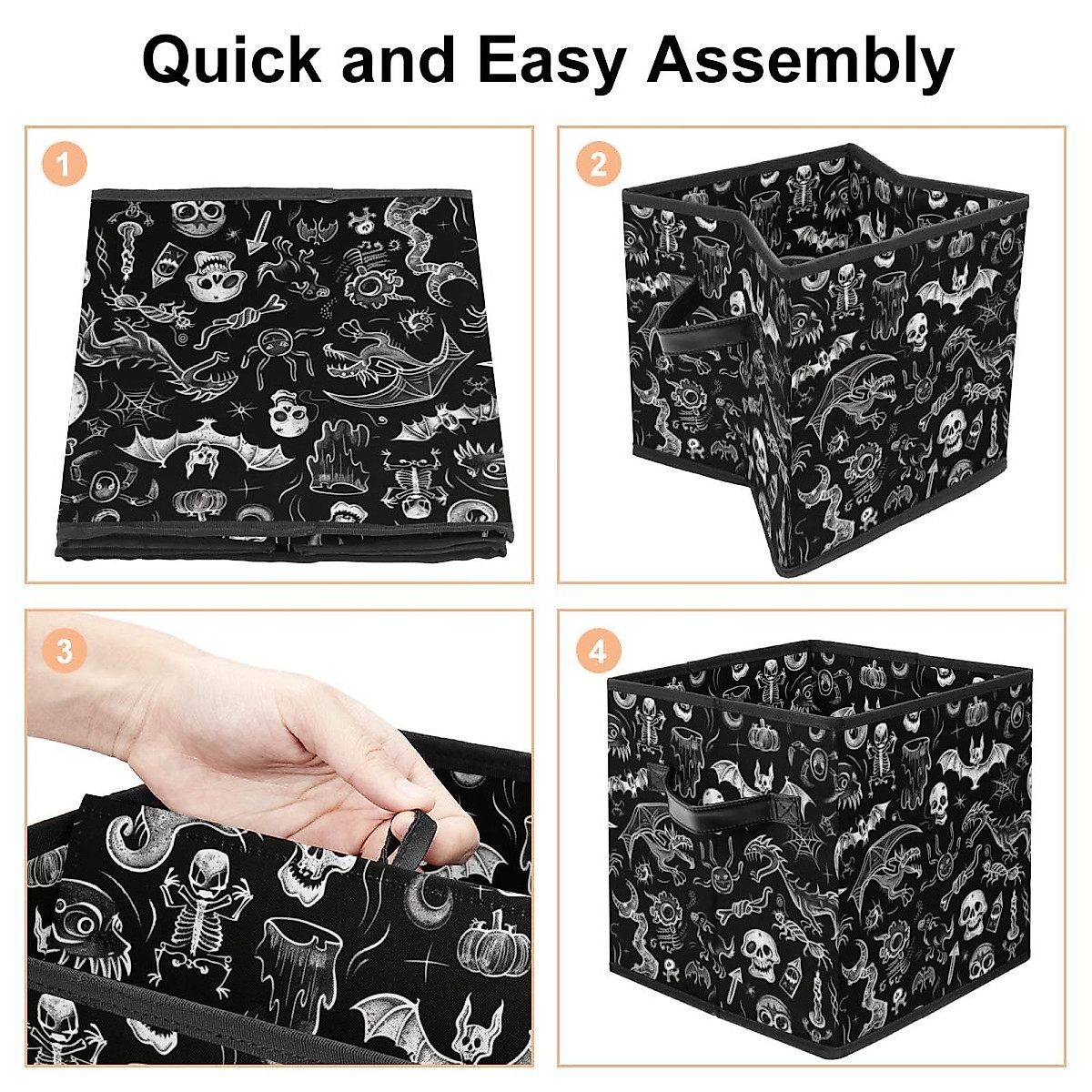 Quick and Easy Assembly

1

2

3

4