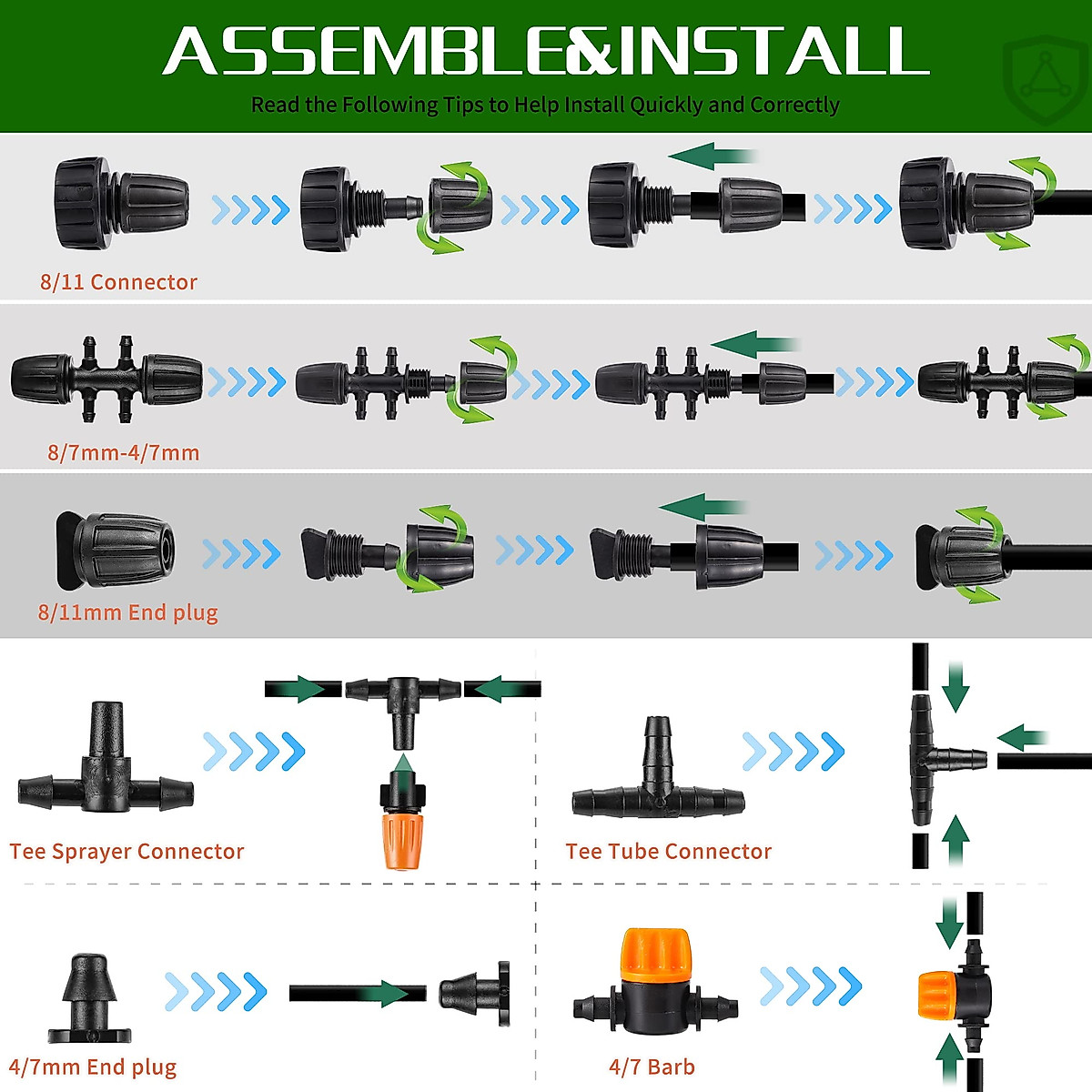 ASSEMBLE&INSTALL

Read the Following Tips to Help Install Quickly and Correctly

8/11 Connector

8/7mm-4/7mm

8/11mm End plug

Tee Sprayer Connector

Tee Tube Connector

4/7mm End plug

4/7 Barb