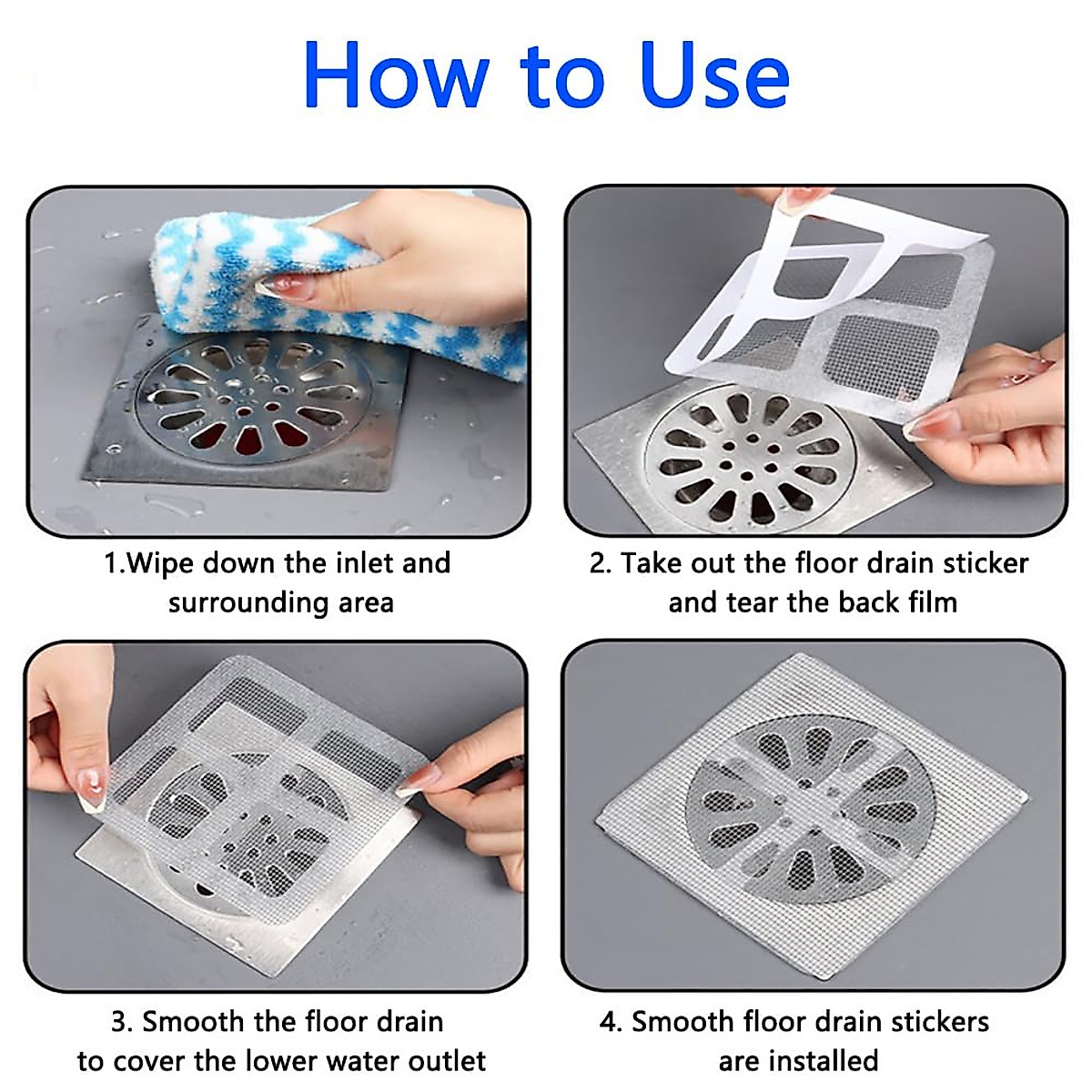 How to Use

1.Wipe down the inlet and surrounding area

2. Take out the floor drain sticker and tear the back film

3. Smooth the floor drain to cover the lower water outlet

4. Smooth floor drain stickers are installed