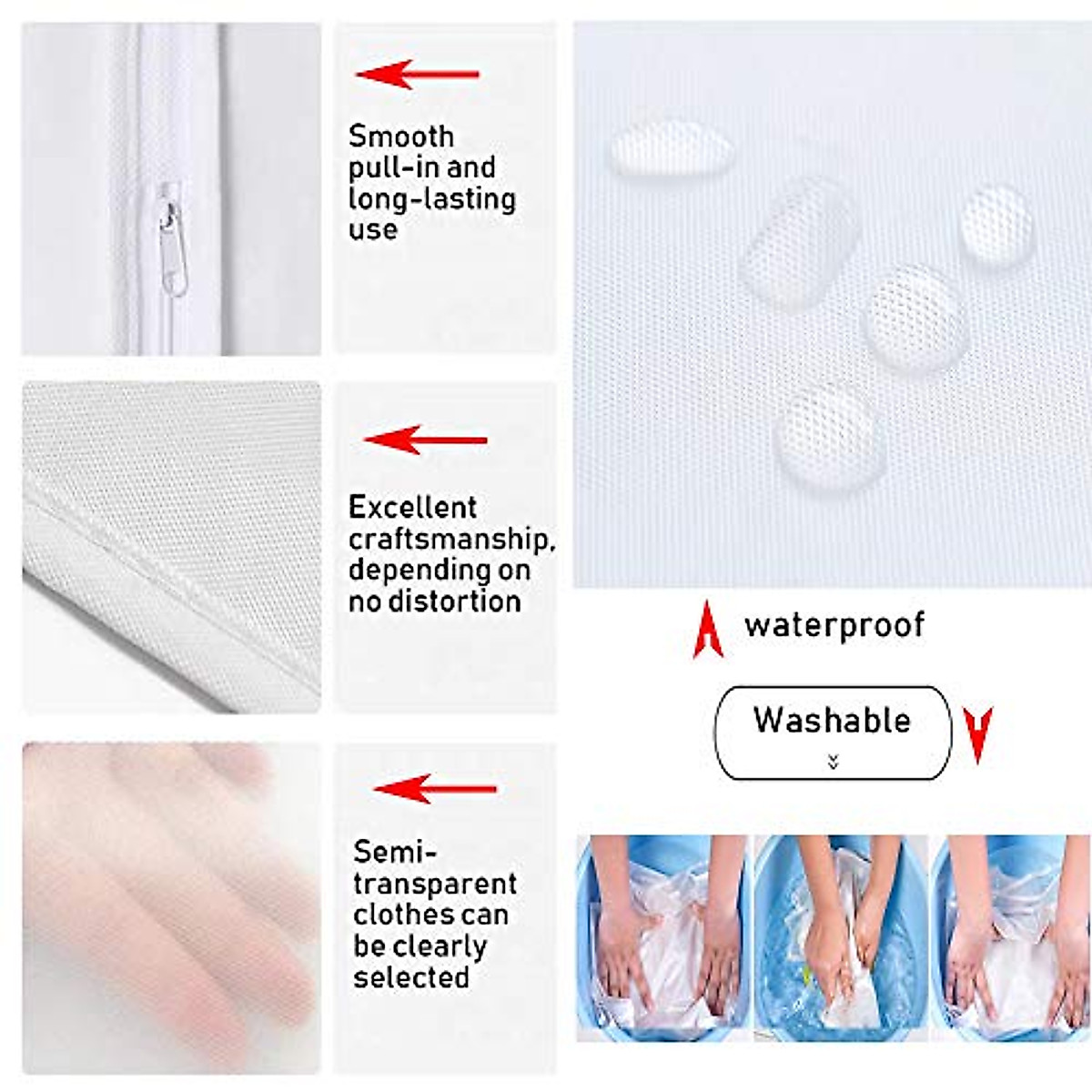 Smooth pull-in and long-lasting use

Excellent craftsmanship, depending on no distortion

Semi-transparent clothes can be clearly selected

waterproof

Washable