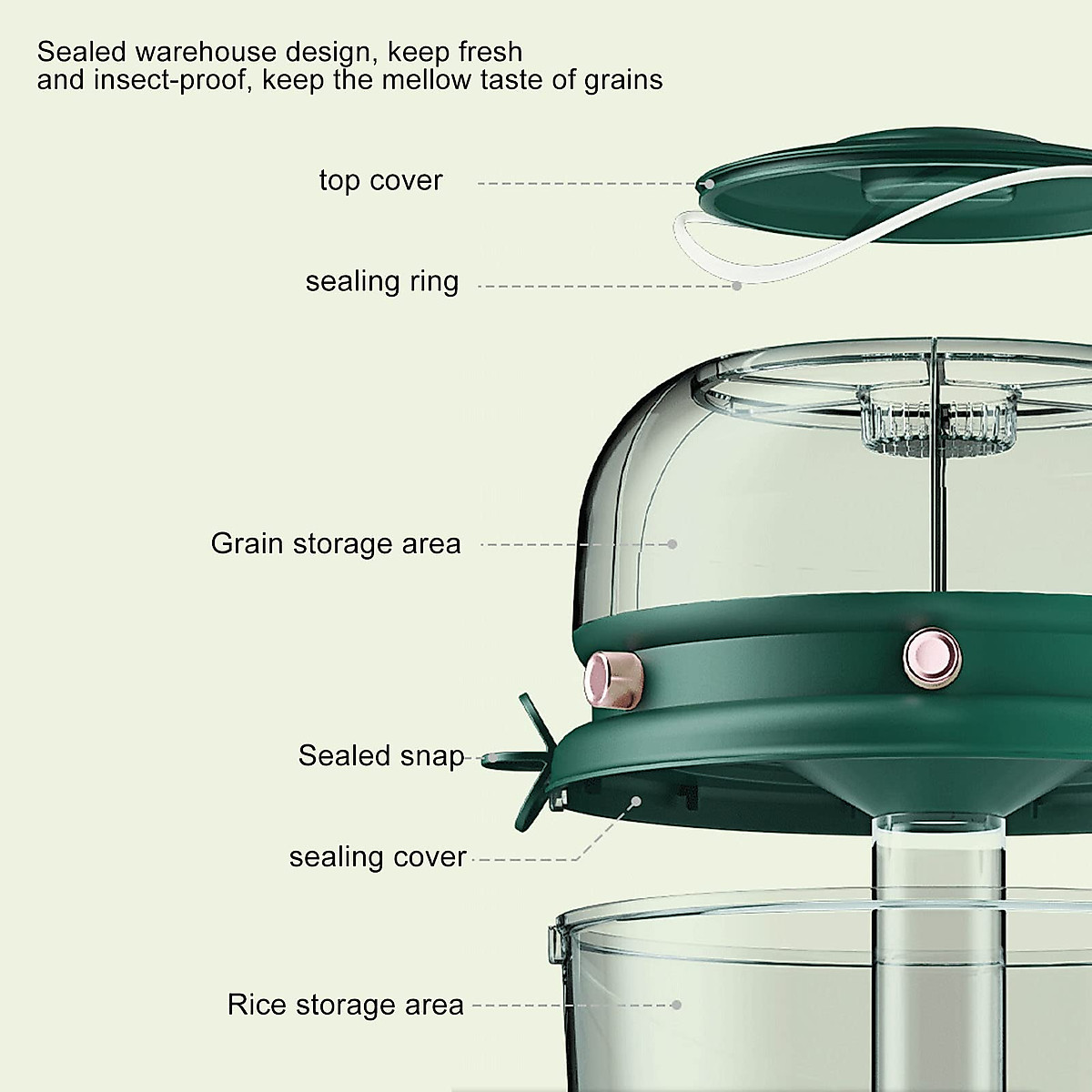 Sealed warehouse design, keep fresh and insect-proof, keep the mellow taste of grains

top cover

sealing ring

Grain storage area

Sealed snap

sealing cover

Rice storage area