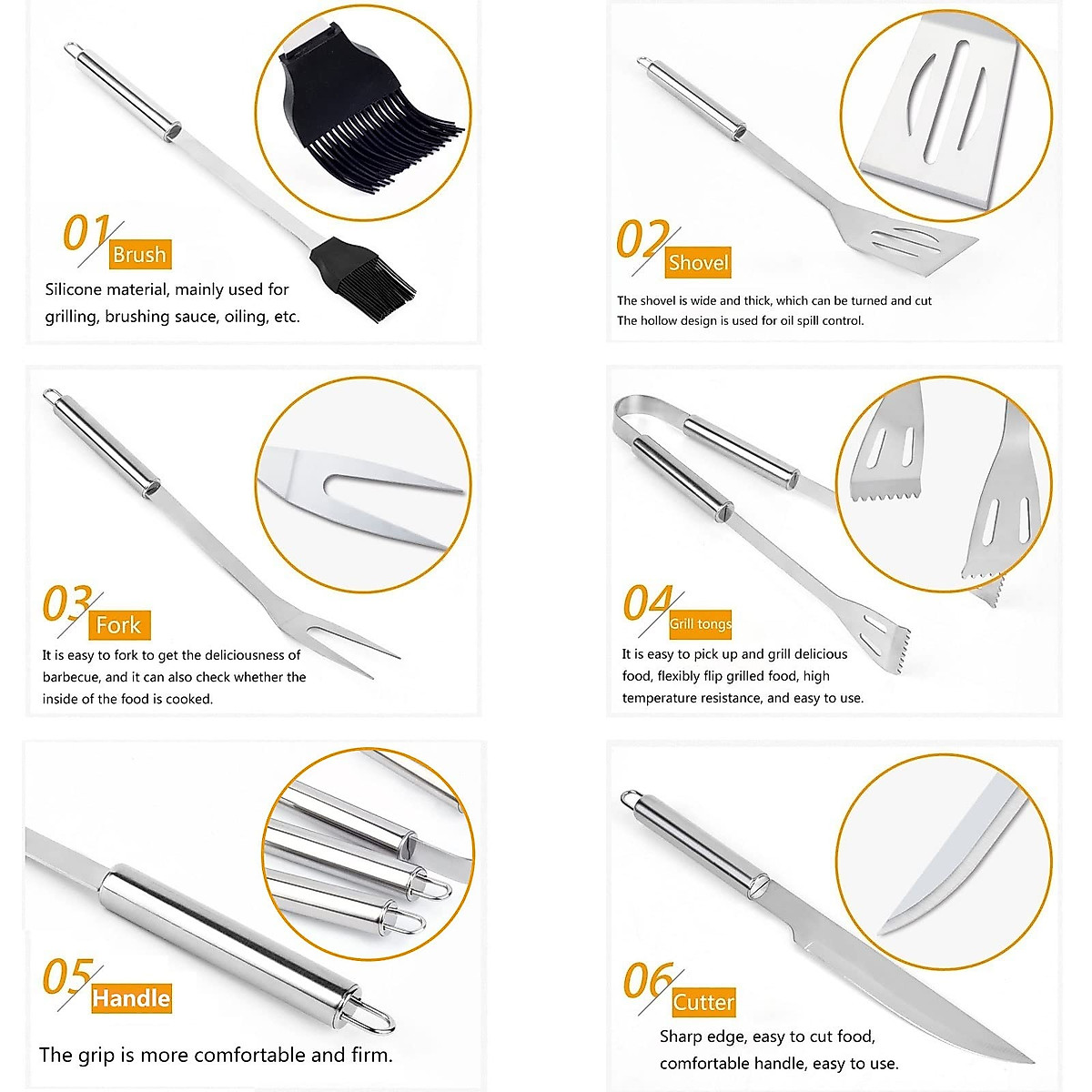 01 Brush

Silicone material, mainly used for grilling, brushing sauce, oiling, etc.

02 Shovel

The shovel is wide and thick, which can be turned and cut
The hollow design is used for oil spill control.

03 Fork

It is easy to fork to get the deliciousness of barbecue, and it can also check whether the inside of the food is cooked.

04 Grill tongs

It is easy to pick up and grill delicious food, flexibly flip grilled food, high temperature resistance, and easy to use.

05 Handle

The grip is more comfortable and firm.

06 Cutter

Sharp edge, easy to cut food, comfortable handle, easy to use.