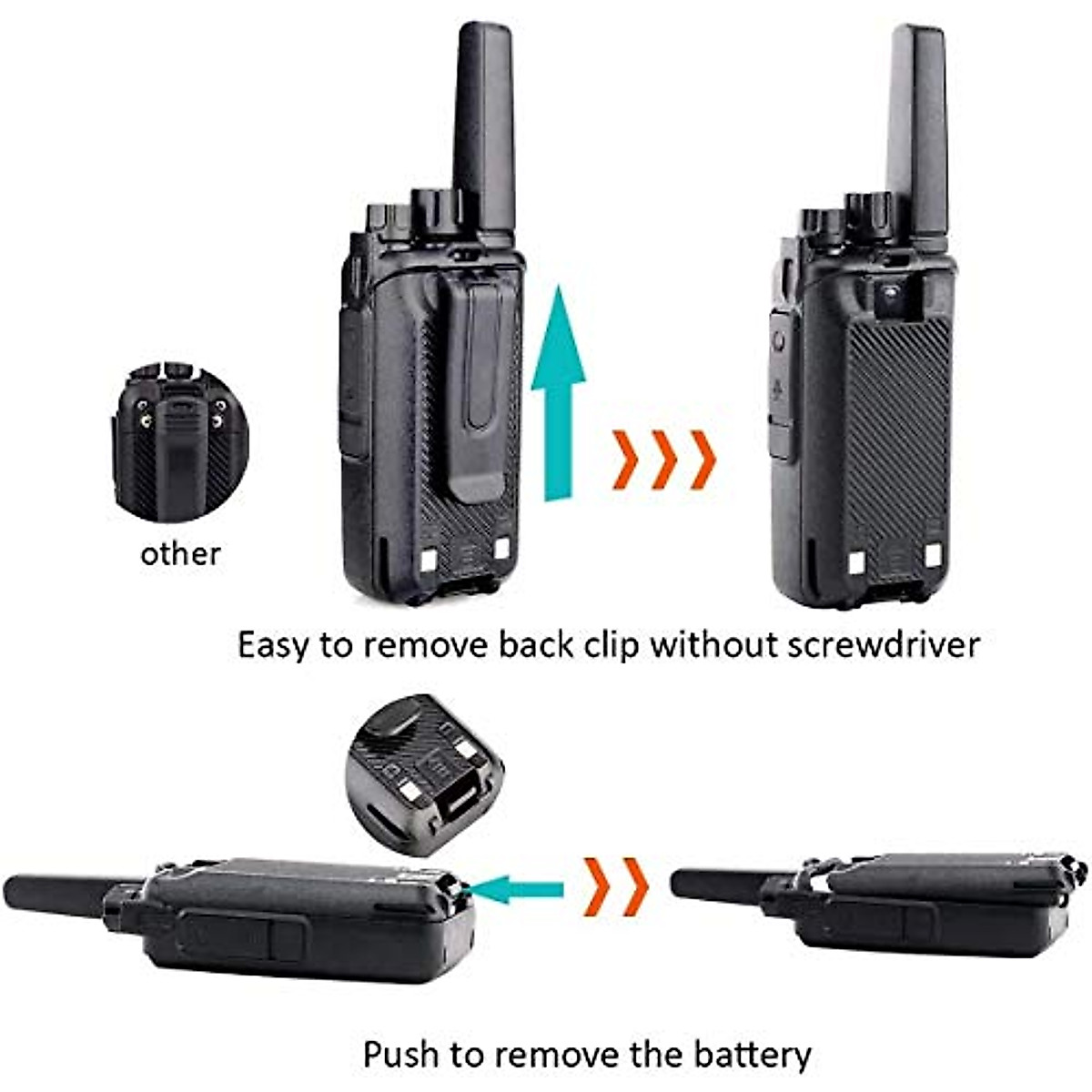 other

Easy to remove back clip without screwdriver

Push to remove the battery