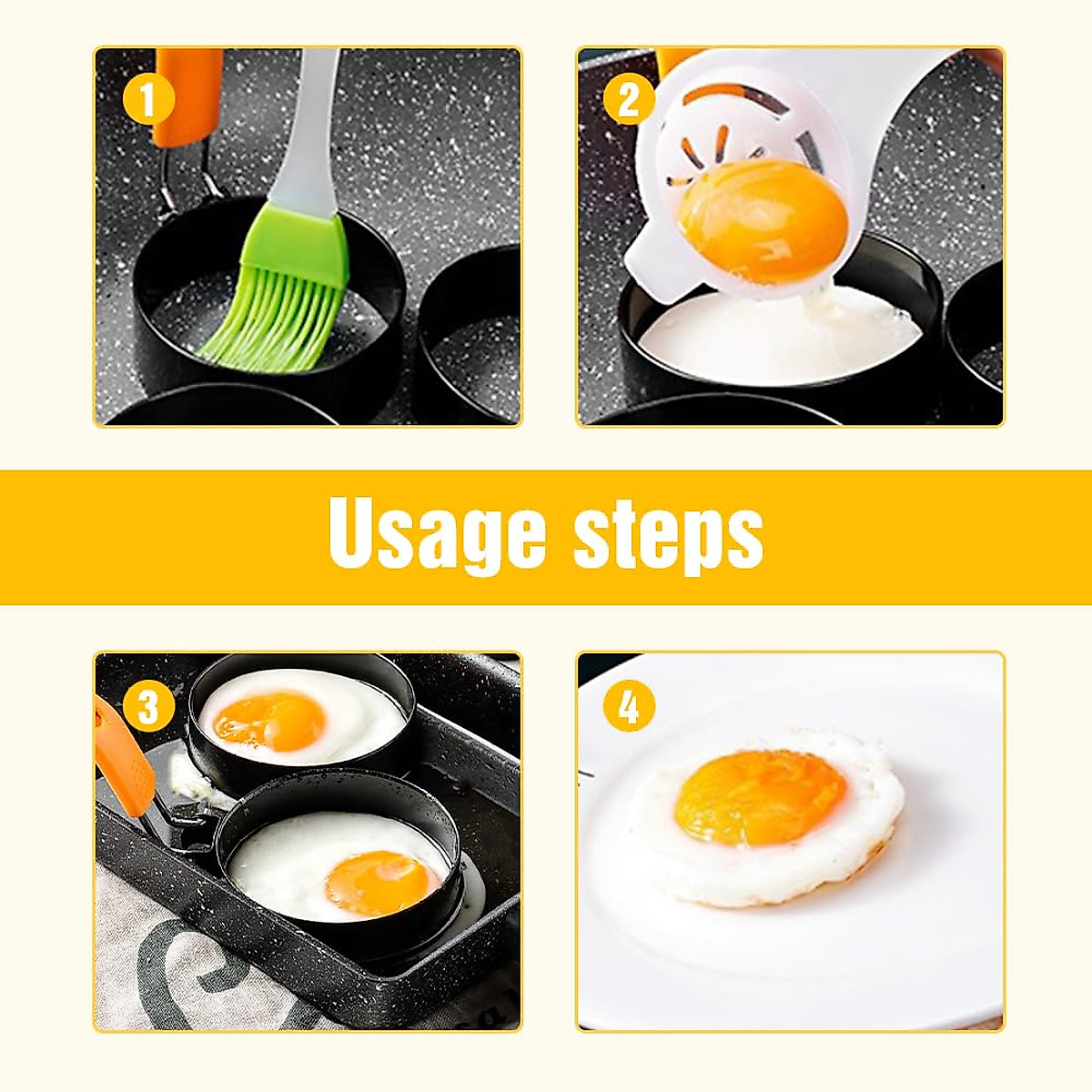 1

2

Usage steps

3

4