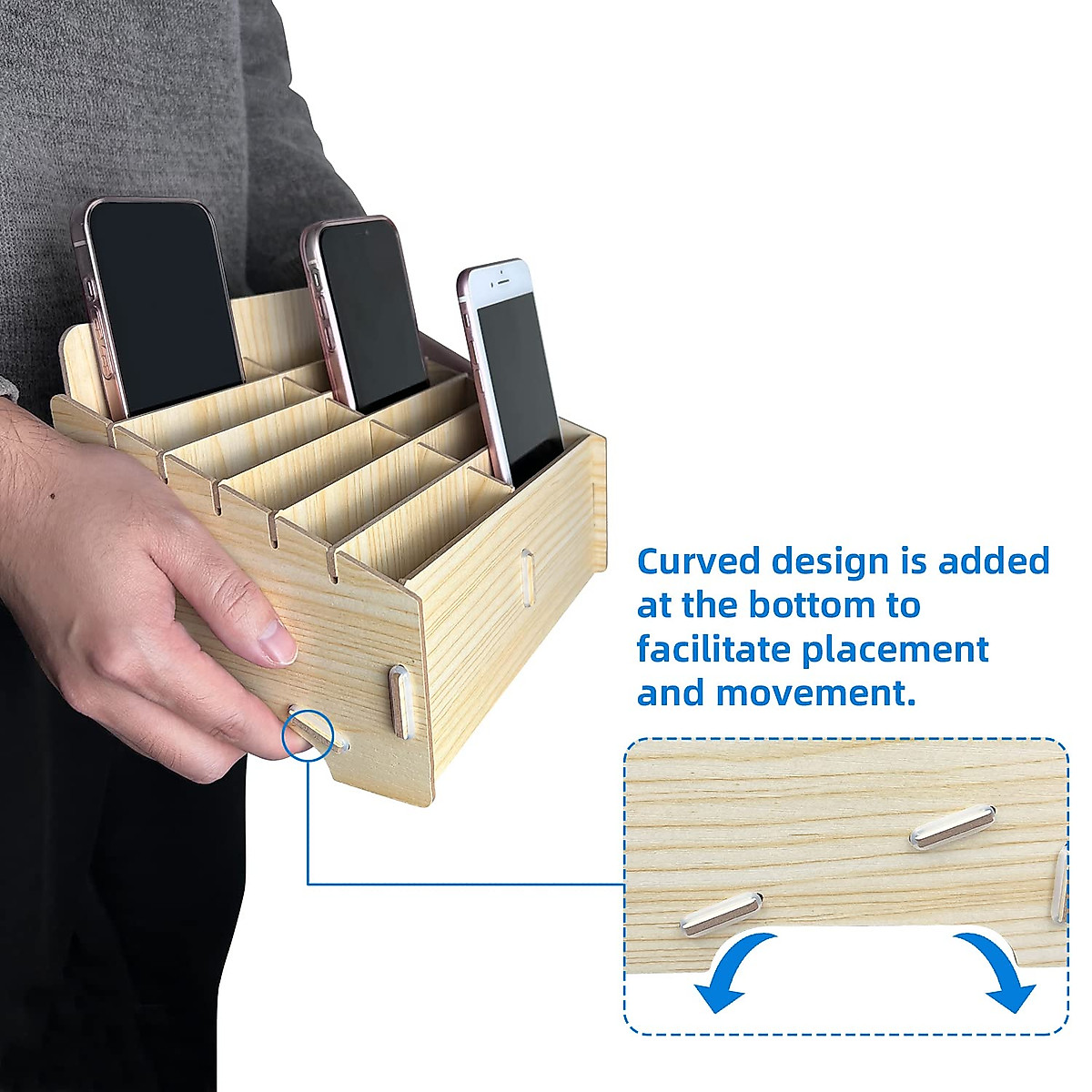 Curved design is added at the bottom to facilitate placement and movement.