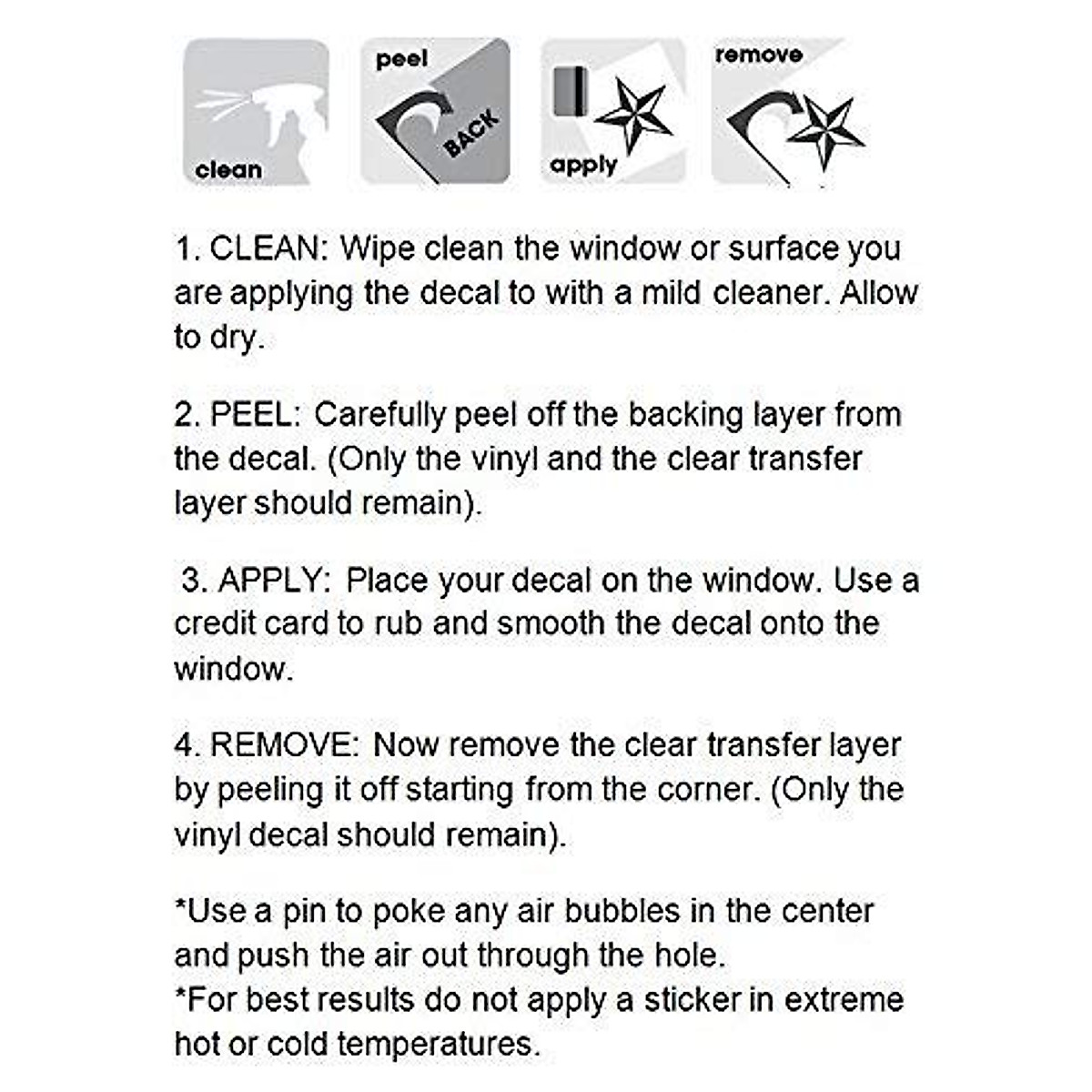 clean

peel

BACK

apply

remove

1. CLEAN: Wipe clean the window or surface you are applying the decal to with a mild cleaner. Allow to dry.

2. PEEL: Carefully peel off the backing layer from the decal. (Only the vinyl and the clear transfer layer should remain).

3. APPLY: Place your decal on the window. Use a credit card to rub and smooth the decal onto the window.

4. REMOVE: Now remove the clear transfer layer by peeling it off starting from the corner. (Only the vinyl decal should remain).

*Use a pin to poke any air bubbles in the center and push the air out through the hole.
*For best results do not apply a sticker in extreme hot or cold temperatures.